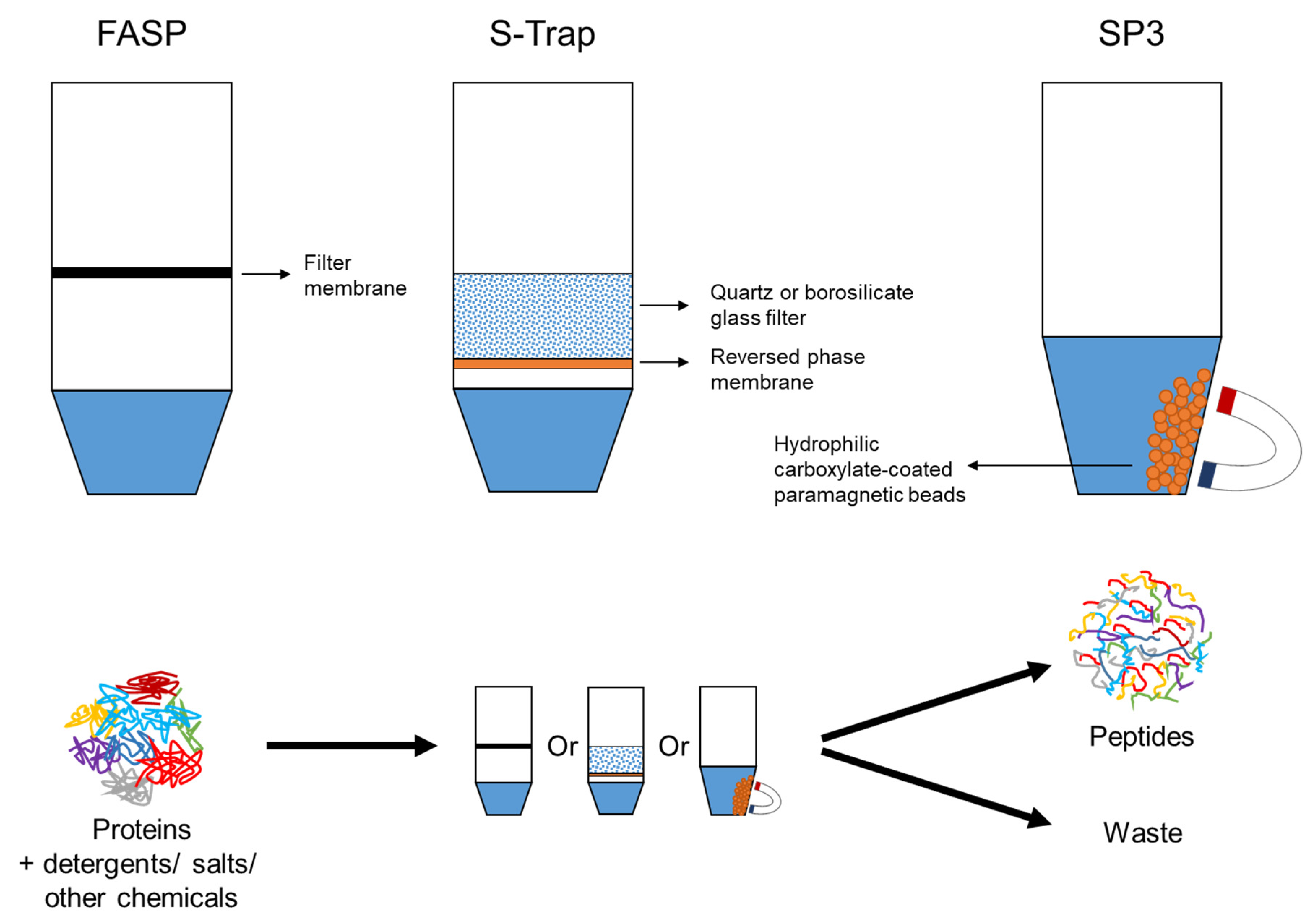 FASP

S-Trap

SP3

Filter membrane

Quartz or borosilicate glass filter

Reversed phase membrane

Hydrophilic carboxylate-coated paramagnetic beads

Proteins + detergents/ salts/ other chemicals

Or

Or

Peptides

Waste