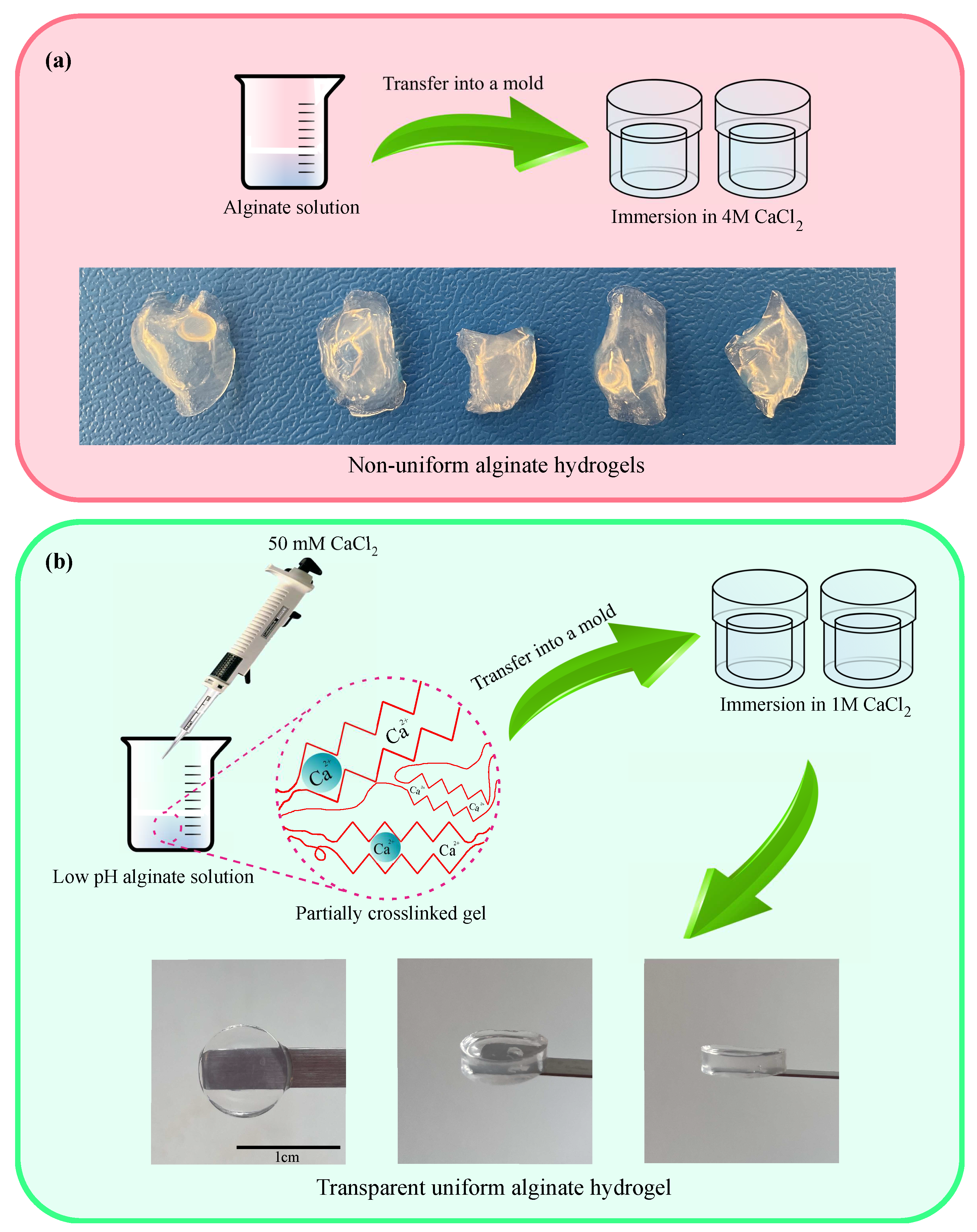 (a)

Transfer into a mold

Alginate solution

Immersion in 4M $CaCl_2$

Non-uniform alginate hydrogels

(b)

50 mM $CaCl_2$

Transfer into a mold

Immersion in 1M $CaCl_2$

$Ca^{2+}$

$Ca^{2+}$

$Ca^{2+}$

$Ca^{2+}$

$Ca^{2+}$

$Ca^{2+}$

Low pH alginate solution

Partially crosslinked gel

1cm

Transparent uniform alginate hydrogel