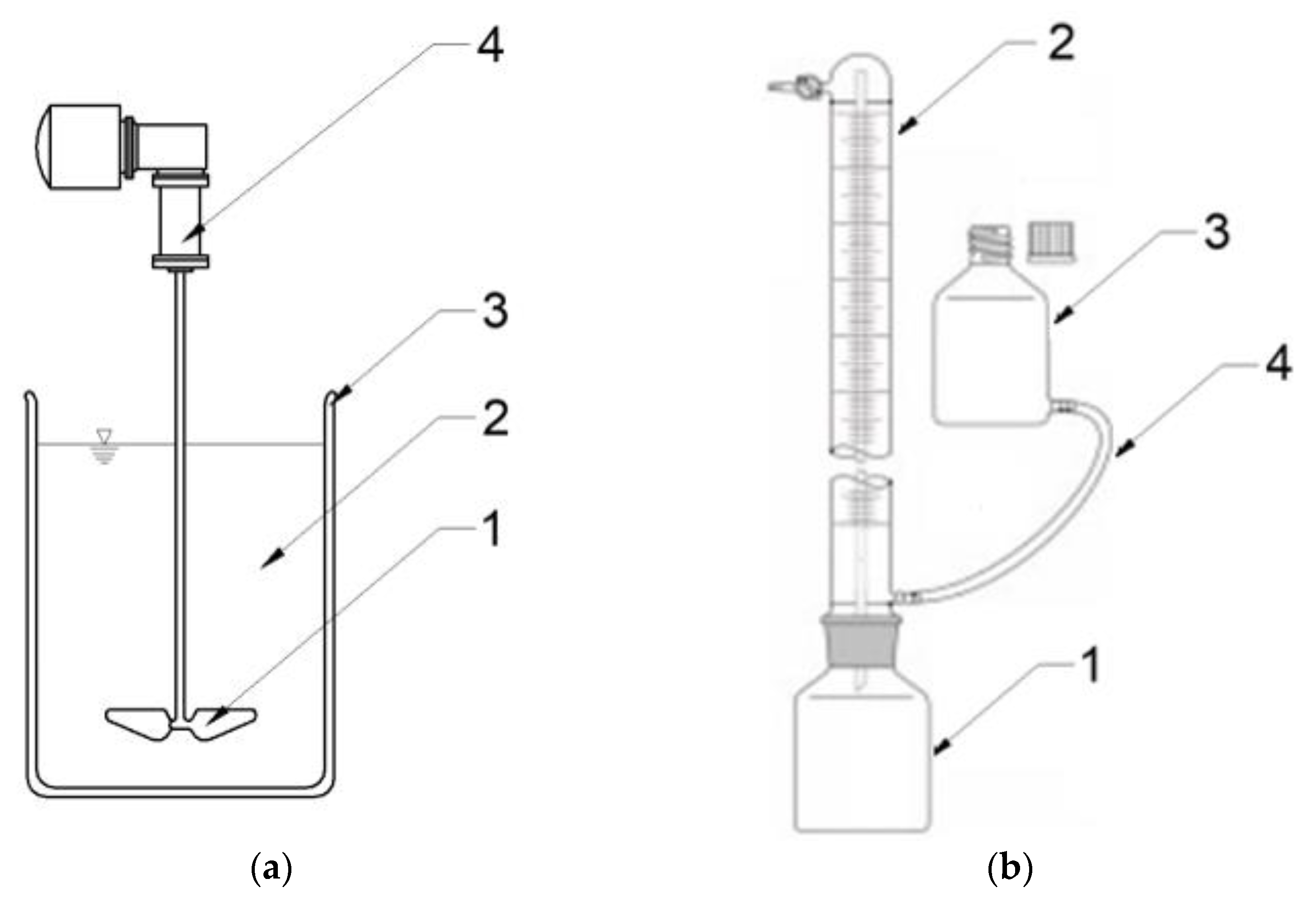 4

3

2

1

(a)

2

3

4

1

(b)