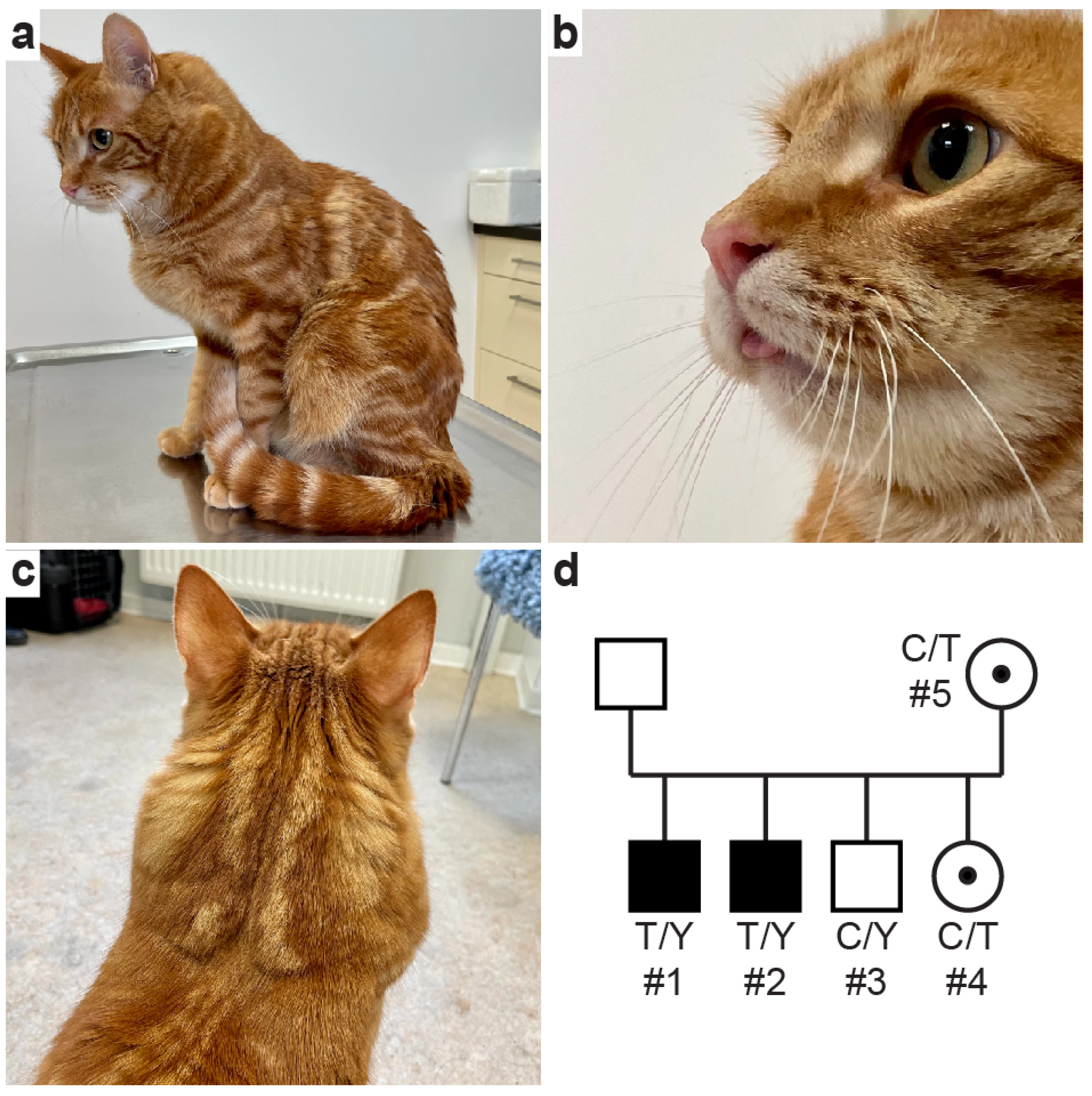 a

b

c

d

C/T
#5

T/Y
#1

T/Y
#2

C/Y
#3

C/T
#4