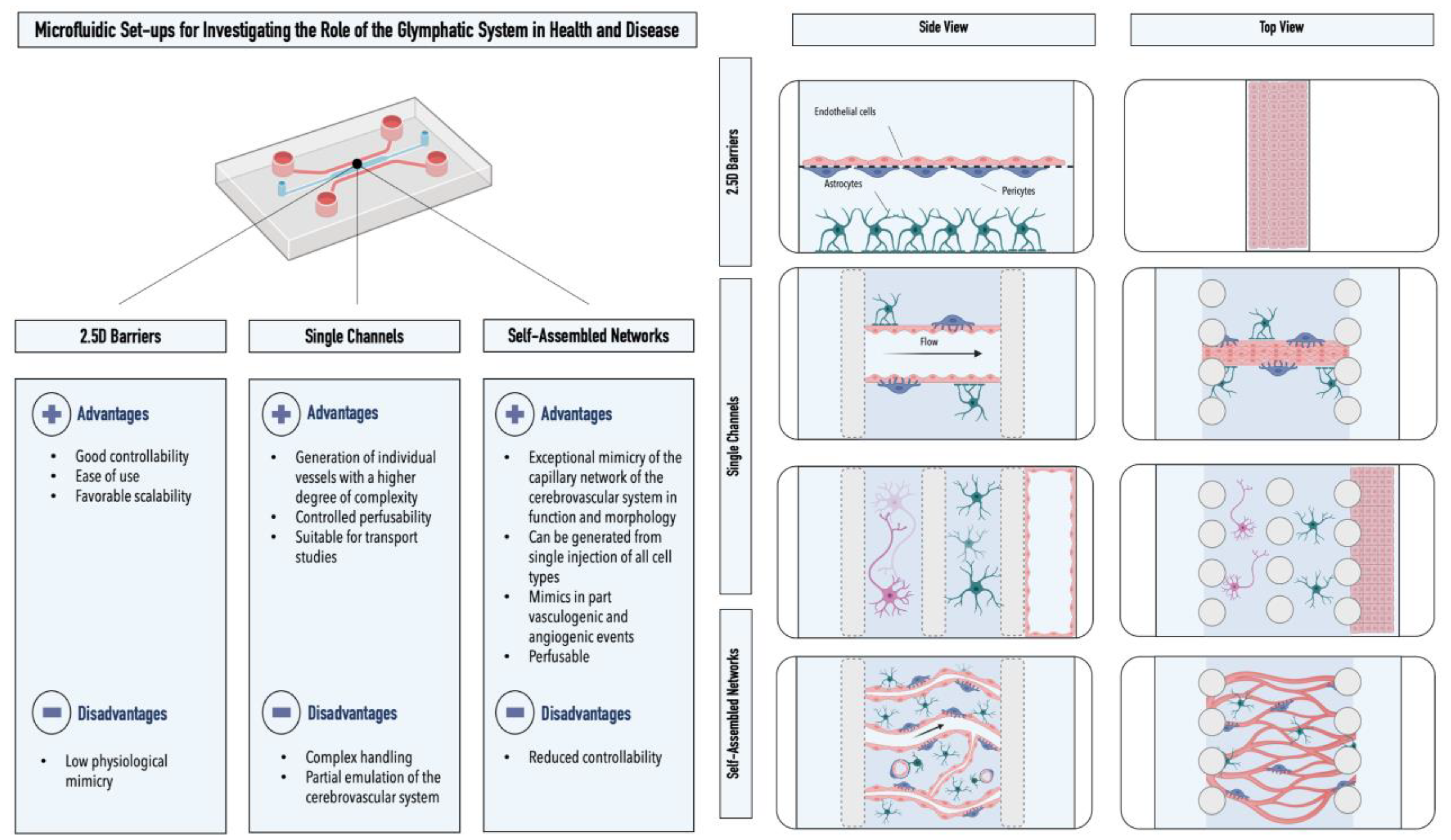 Microfluidic Set-ups for Investigating the Role of the Glymphatic System in Health and Disease

2.5D Barriers

Advantages

- Good controllability
- Ease of use
- Favorable scalability

Disadvantages

- Low physiological mimicry

Single Channels

Advantages

- Generation of individual vessels with a higher degree of complexity
- Controlled perfusability
- Suitable for transport studies

Disadvantages

- Complex handling
- Partial emulation of the cerebrovascular system

Self-Assembled Networks

Advantages

- Exceptional mimicry of the capillary network of the cerebrovascular system in function and morphology
- Can be generated from single injection of all cell types
- Mimics in part vasculogenic and angiogenic events
- Perfusable

Disadvantages

- Reduced controllability

Side View

Top View

2.5D Barriers

Endothelial cells

Astrocytes

Pericytes

Single Channels

Flow

Self-Assembled Networks