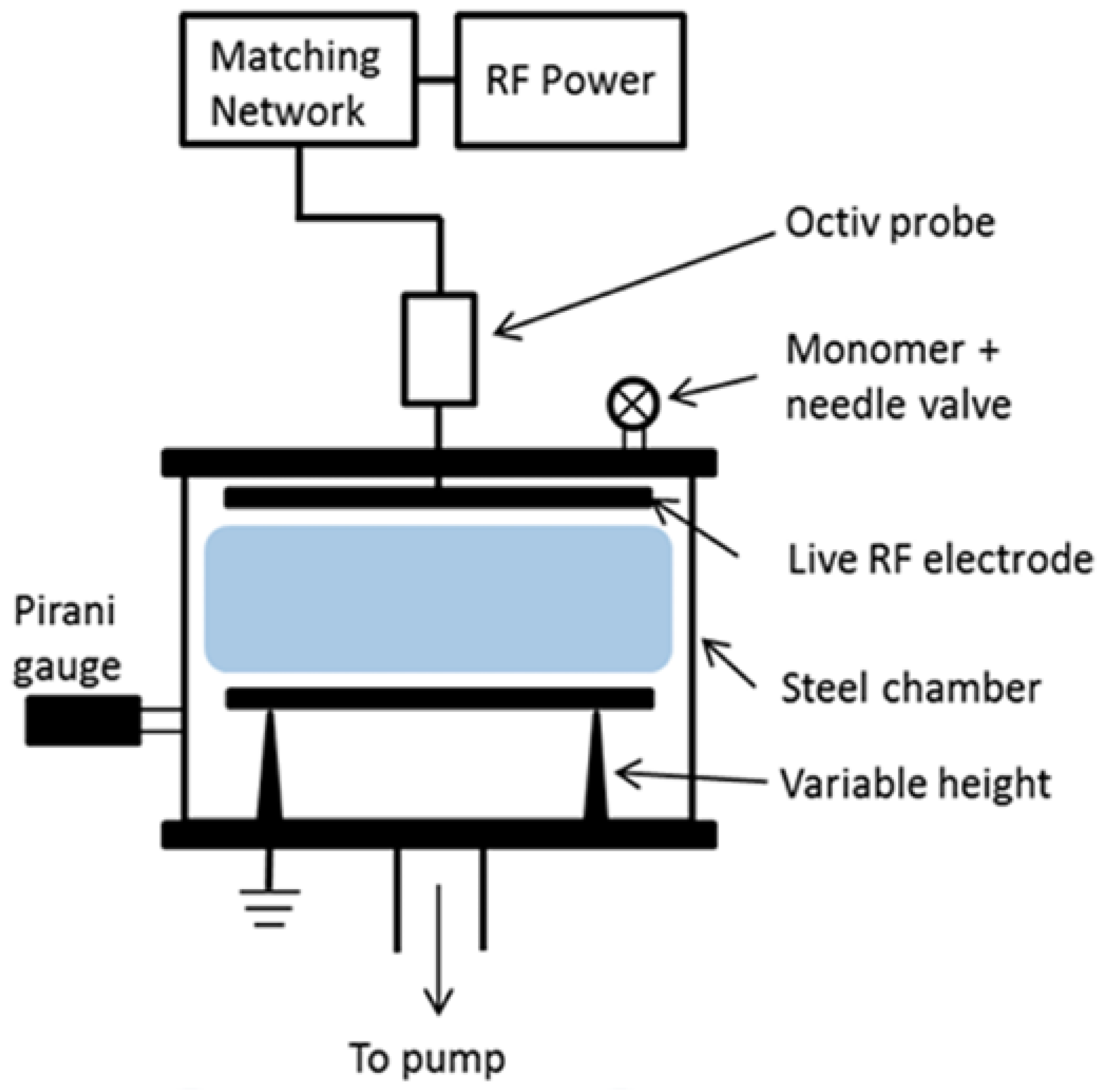 Matching Network

RF Power

Octiv probe

Monomer + needle valve

Live RF electrode

Pirani gauge

Steel chamber

Variable height

To pump