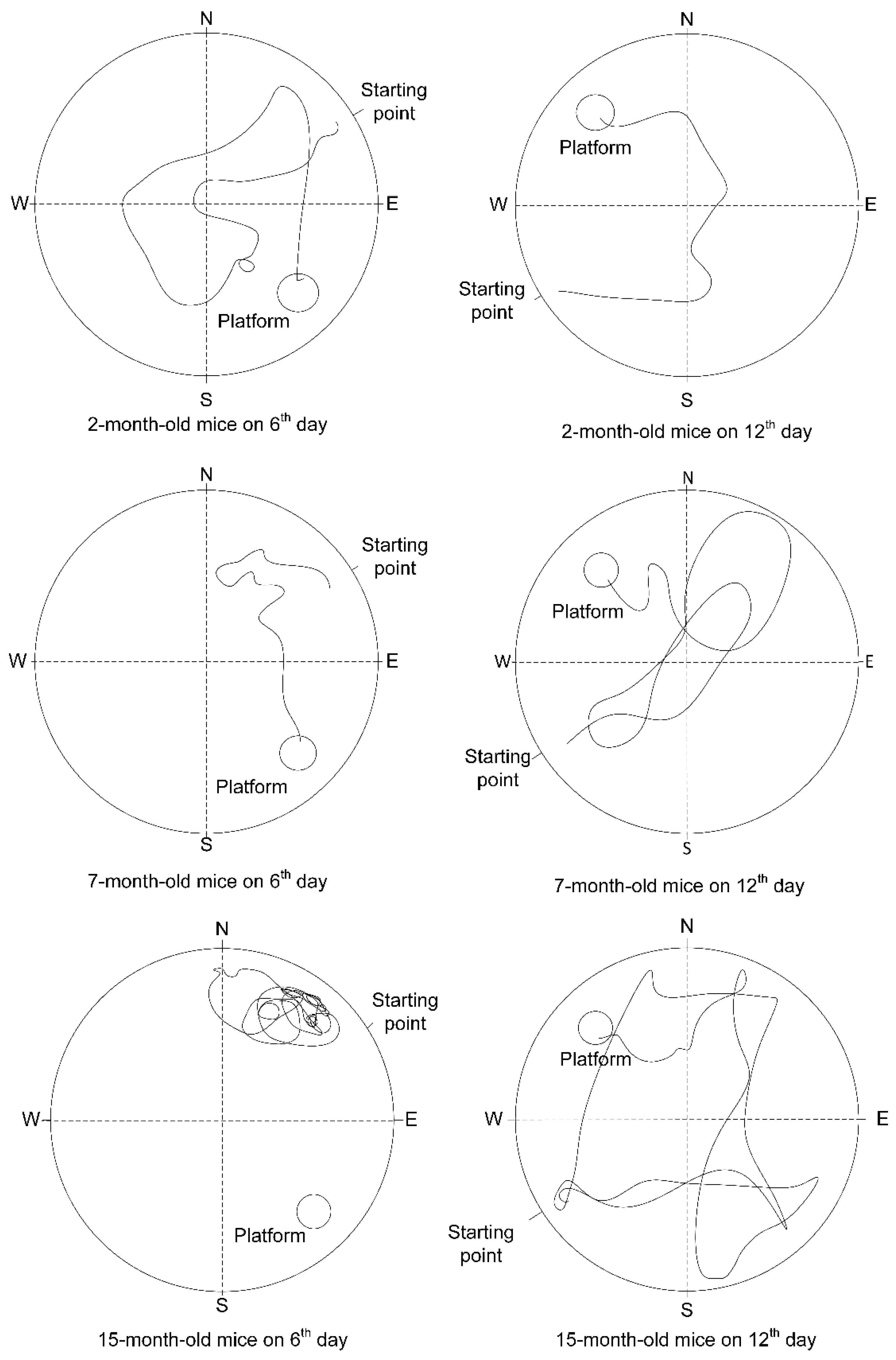 N
Starting point
W
E
Platform
S
2-month-old mice on 6$^{th}$ day

N
Platform
W
E
Starting point
S
2-month-old mice on 12$^{th}$ day

N
Starting point
W
E
Platform
S
7-month-old mice on 6$^{th}$ day

N
Platform
W
E
Starting point
S
7-month-old mice on 12$^{th}$ day

N
Starting point
W
E
Platform
S
15-month-old mice on 6$^{th}$ day

N
Platform
W
E
Starting point
S
15-month-old mice on 12$^{th}$ day