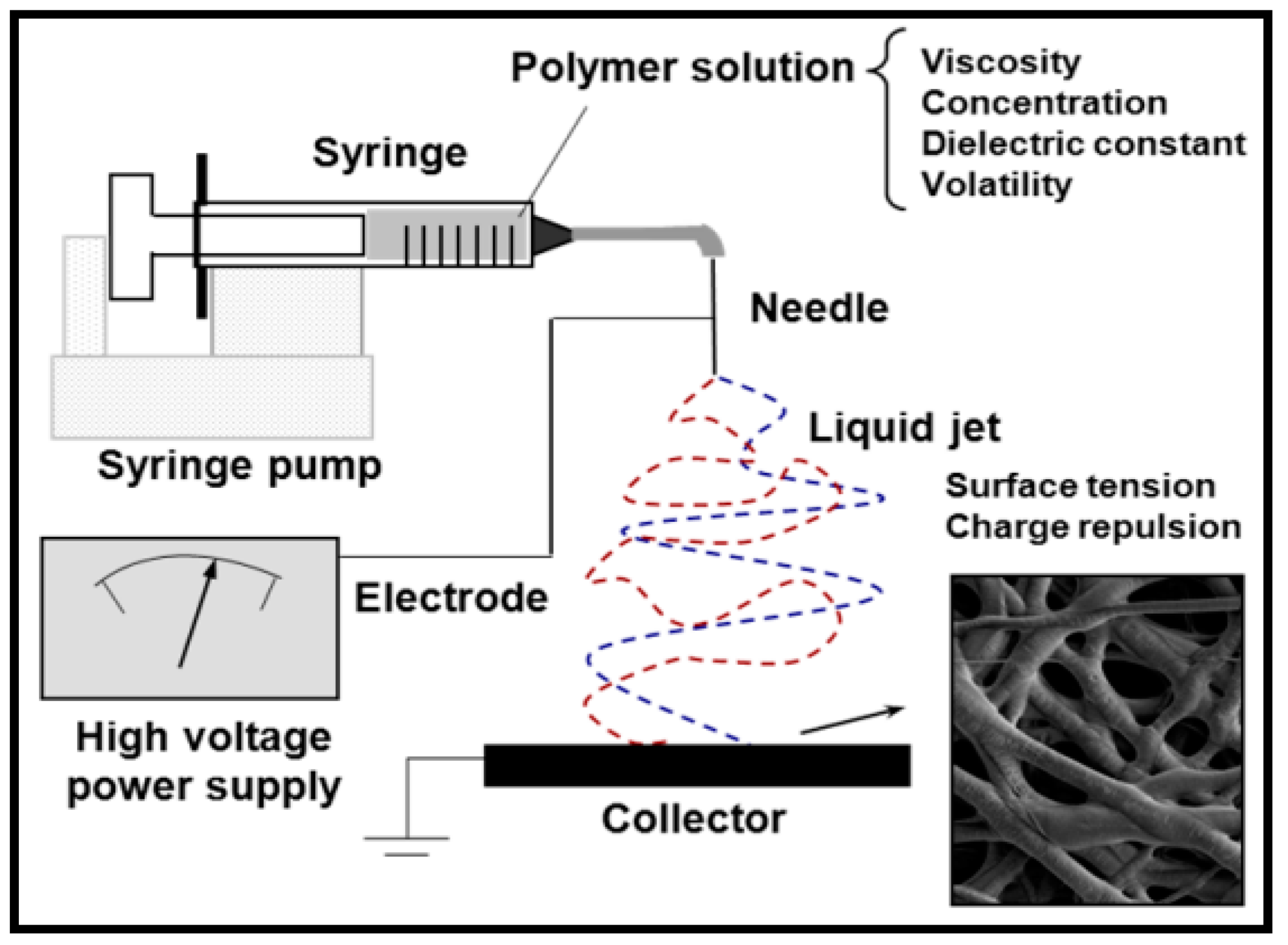 Polymer solution
Viscosity
Concentration
Dielectric constant
Volatility

Syringe

Needle

Syringe pump

Liquid jet

Surface tension
Charge repulsion

Electrode

High voltage
power supply

Collector