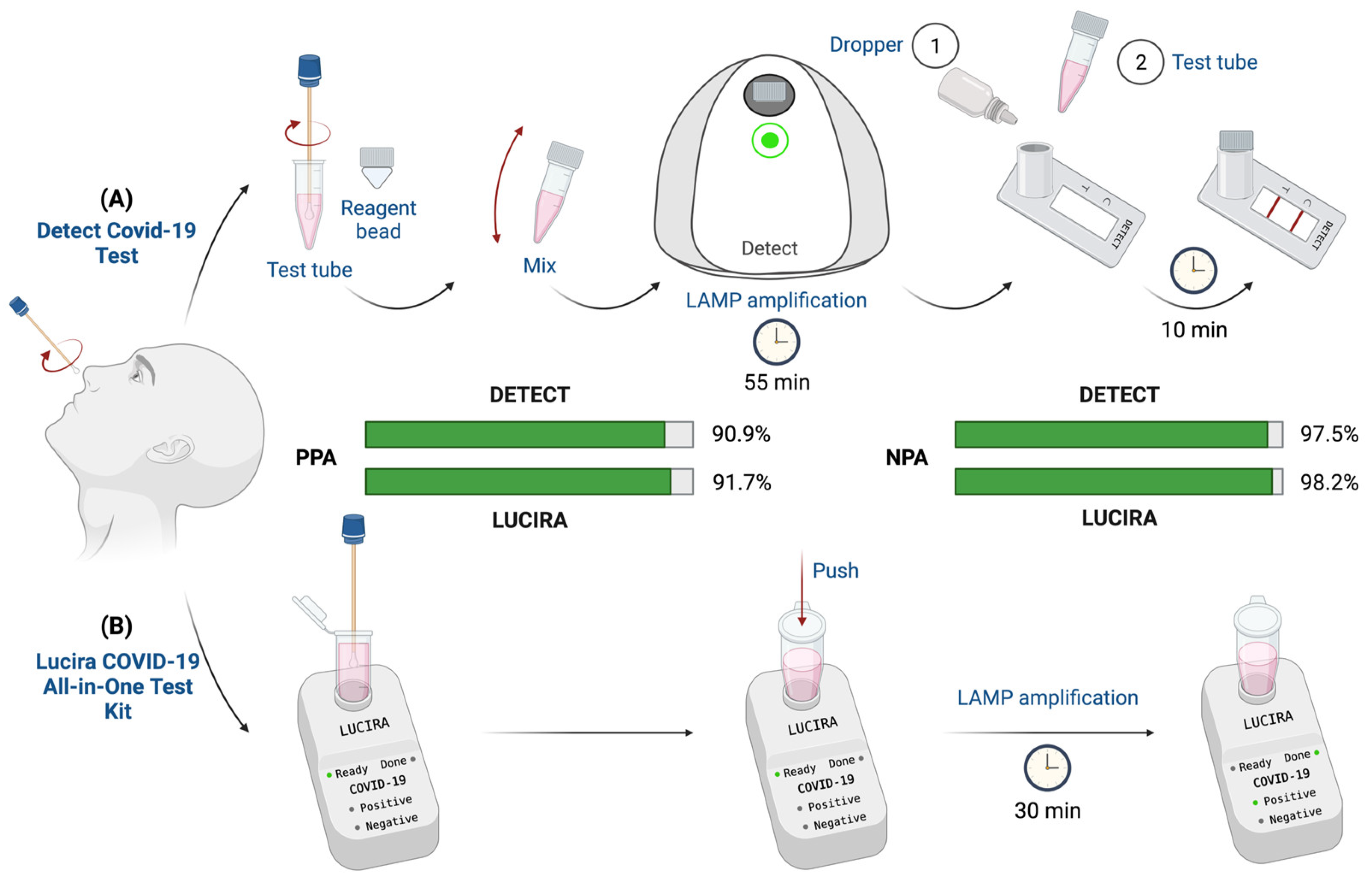 (A)
Detect Covid-19 Test

Test tube

Reagent bead

Mix

Detect

LAMP amplification

55 min

Dropper 1

2 Test tube

T C DETECT

T C DETECT

10 min

DETECT

PPA

90.9%

91.7%

LUCIRA

DETECT

NPA

97.5%

98.2%

LUCIRA

(B)
Lucira COVID-19 All-in-One Test Kit

LUCIRA
Ready Done
COVID-19
Positive
Negative

Push

LUCIRA
Ready Done
COVID-19
Positive
Negative

LAMP amplification

30 min

LUCIRA
Ready Done
COVID-19
Positive
Negative