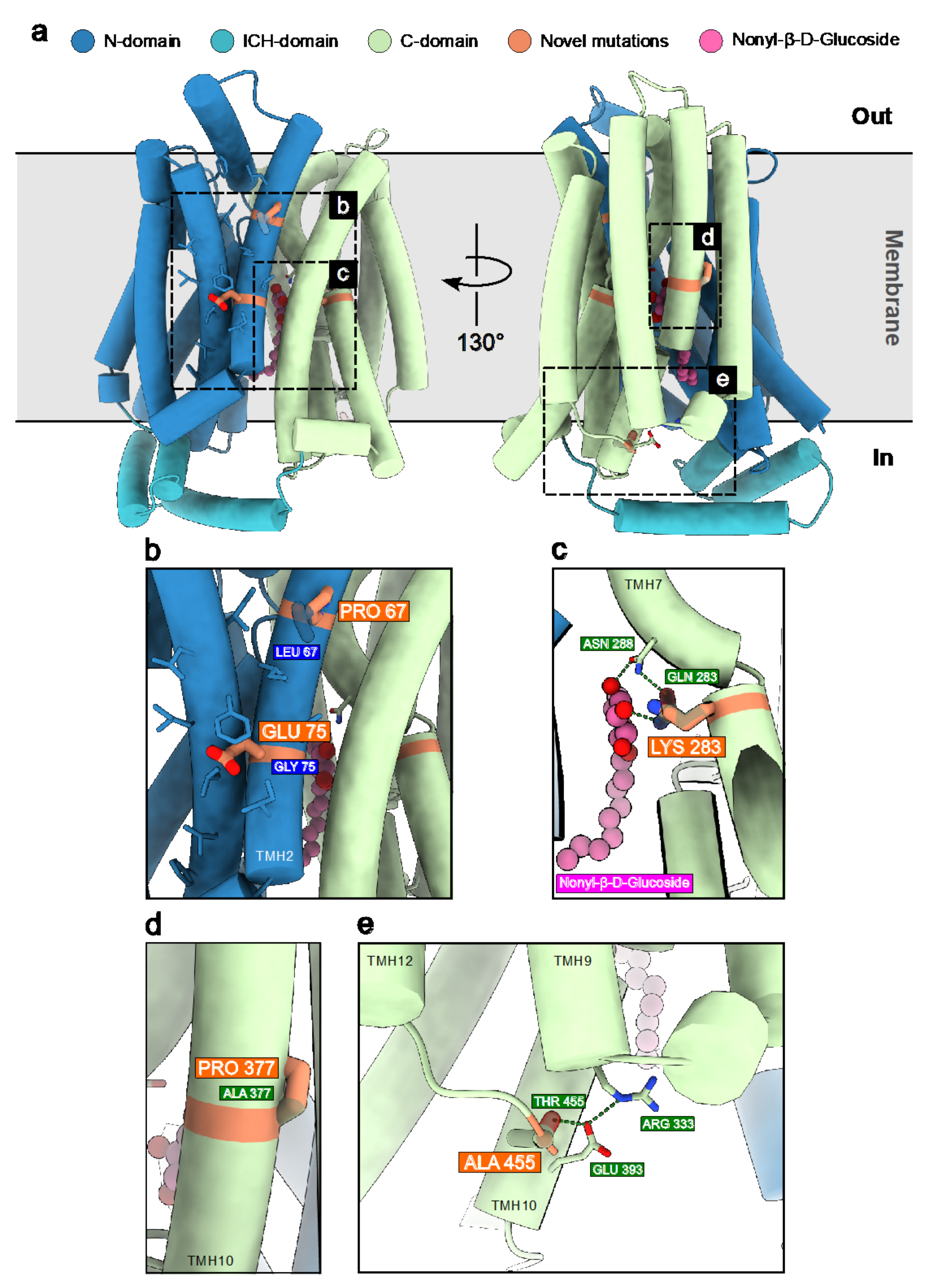 a

N-domain ICH-domain C-domain Novel mutations Nonyl-β-D-Glucoside

Out

Membrane

In

b c

130°

d

e

b

PRO 67
LEU 67
GLU 75
GLY 75
TMH2

c

TMH7
ASN 288
GLN 283
LYS 283
Nonyl-β-D-Glucoside

d

PRO 377
ALA 377
TMH10

e

TMH12
TMH9
THR 455
ARG 333
ALA 455
GLU 393
TMH10