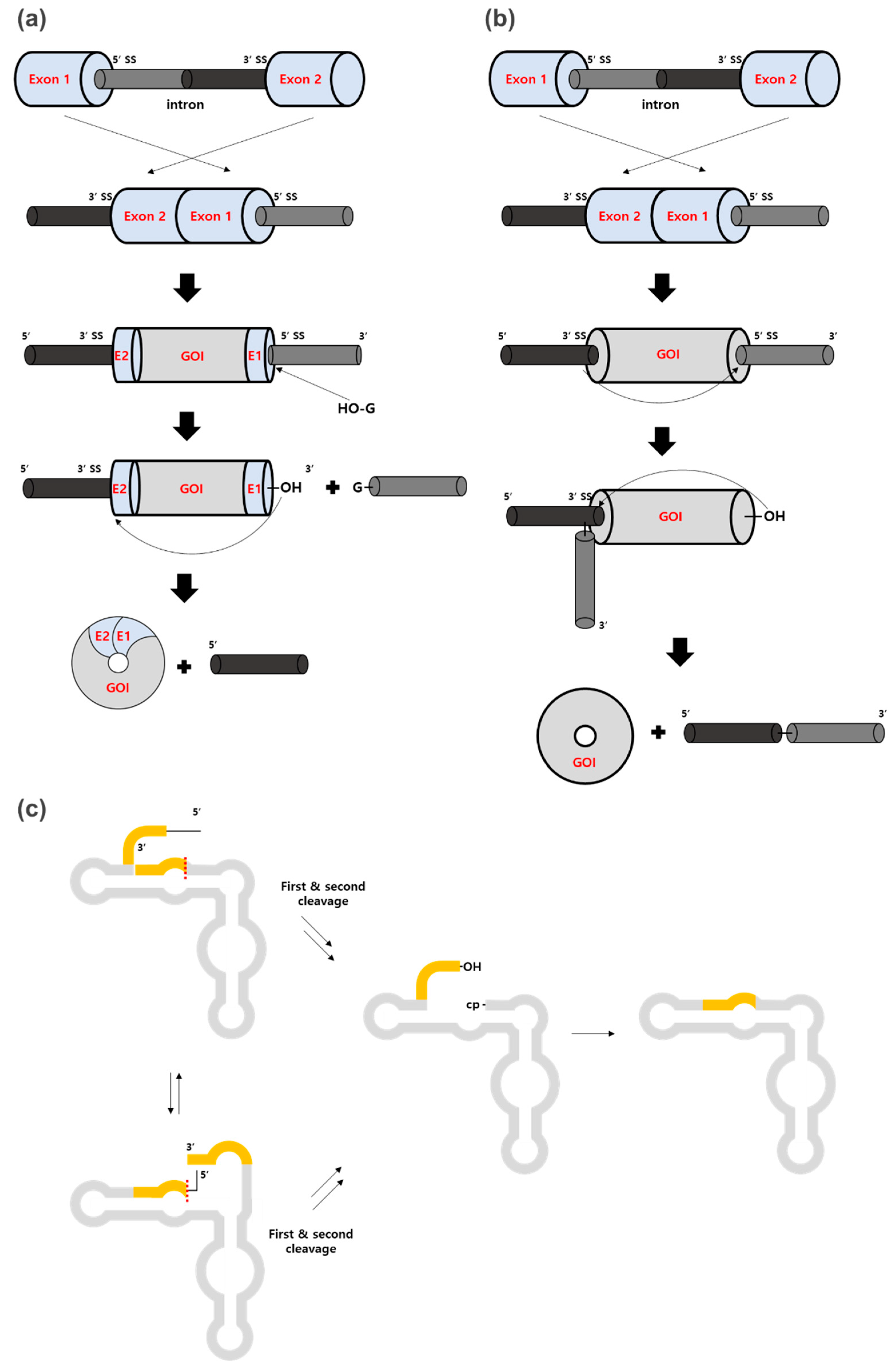 (a)

Exon 1 5′ SS 3′ SS Exon 2
intron

3′ SS Exon 2 Exon 1 5′ SS

5′ 3′ SS E2 GOI E1 5′ SS 3′
HO-G

5′ 3′ SS E2 GOI E1 OH 3′ G

E2 E1
GOI
5′

(b)

Exon 1 5′ SS 3′ SS Exon 2
intron

3′ SS Exon 2 Exon 1 5′ SS

5′ 3′ SS GOI 5′ SS 3′

5′ 3′ SS GOI OH
3′

GOI
5′ 3′

(c)

5′
3′
First & second cleavage

OH
cp

3′
5′
First & second cleavage