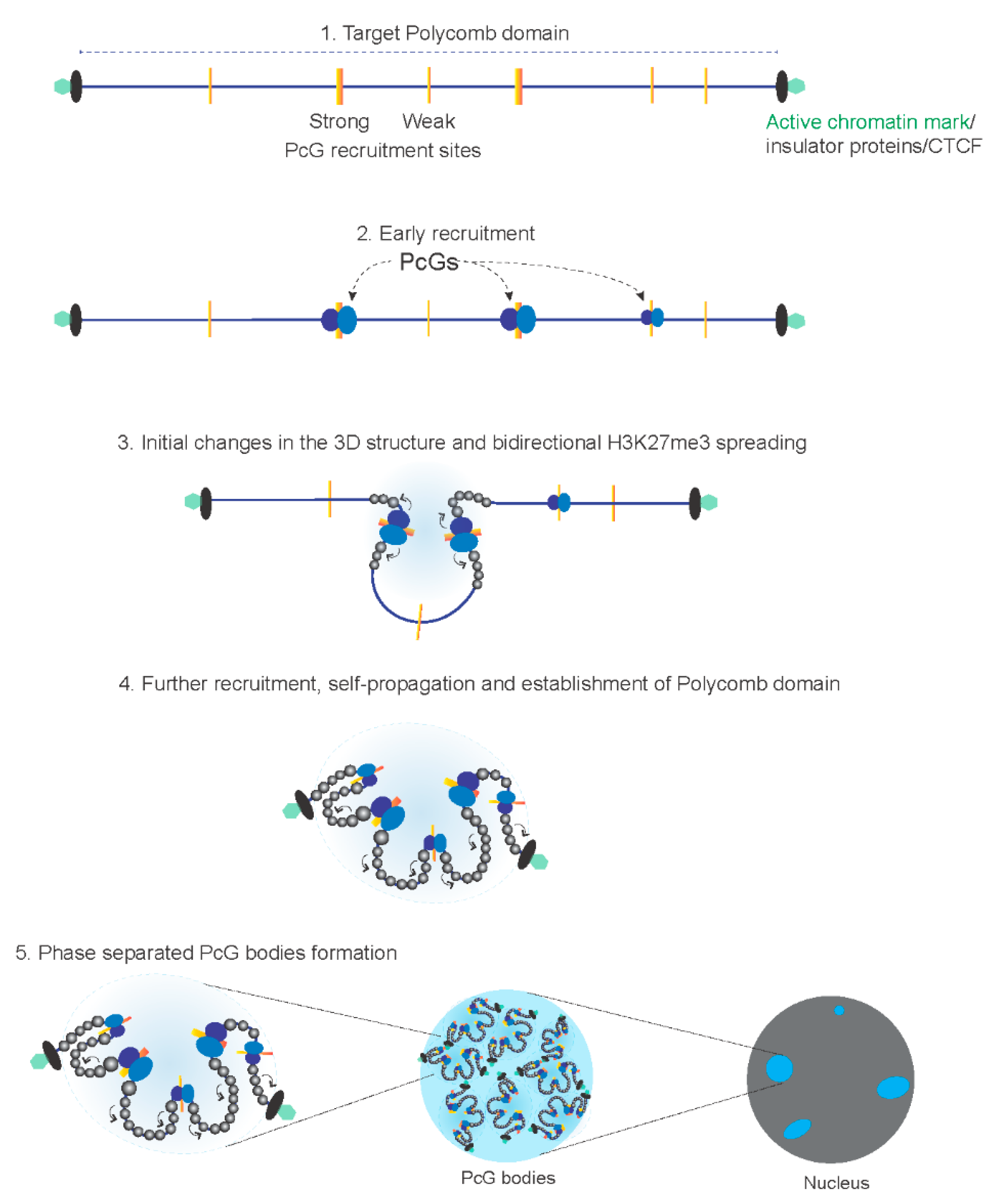 1. Target Polycomb domain

Strong Weak
PcG recruitment sites

Active chromatin mark/
insulator proteins/CTCF

2. Early recruitment

PcGs

3. Initial changes in the 3D structure and bidirectional H3K27me3 spreading

4. Further recruitment, self-propagation and establishment of Polycomb domain

5. Phase separated PcG bodies formation

PcG bodies

Nucleus