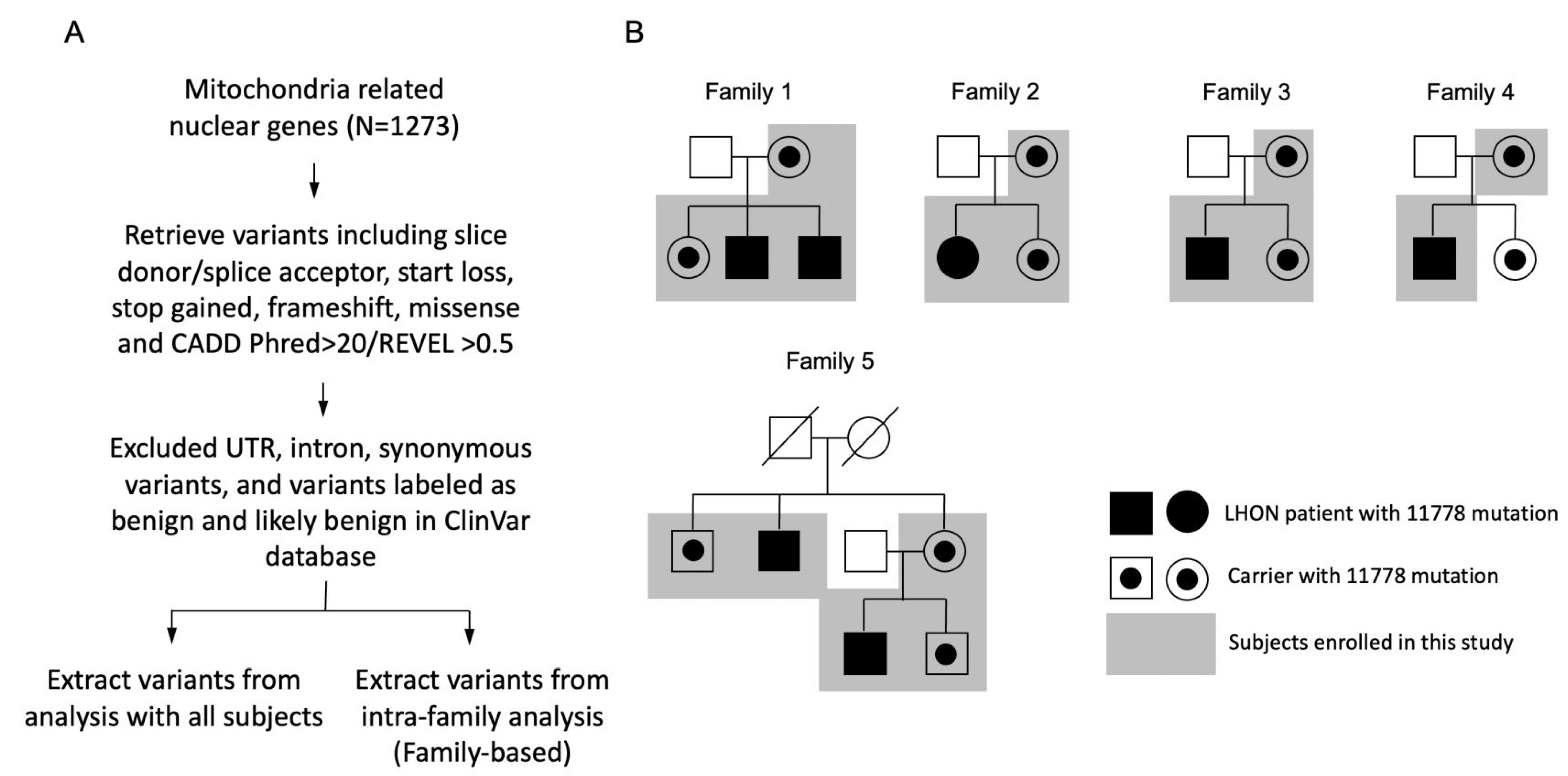 A

Mitochondria related nuclear genes (N=1273)

Retrieve variants including slice donor/splice acceptor, start loss, stop gained, frameshift, missense and CADD Phred>20/REVEL >0.5

Excluded UTR, intron, synonymous variants, and variants labeled as benign and likely benign in ClinVar database

Extract variants from analysis with all subjects

Extract variants from intra-family analysis (Family-based)

B

Family 1

Family 2

Family 3

Family 4

Family 5

LHON patient with 11778 mutation

Carrier with 11778 mutation

Subjects enrolled in this study