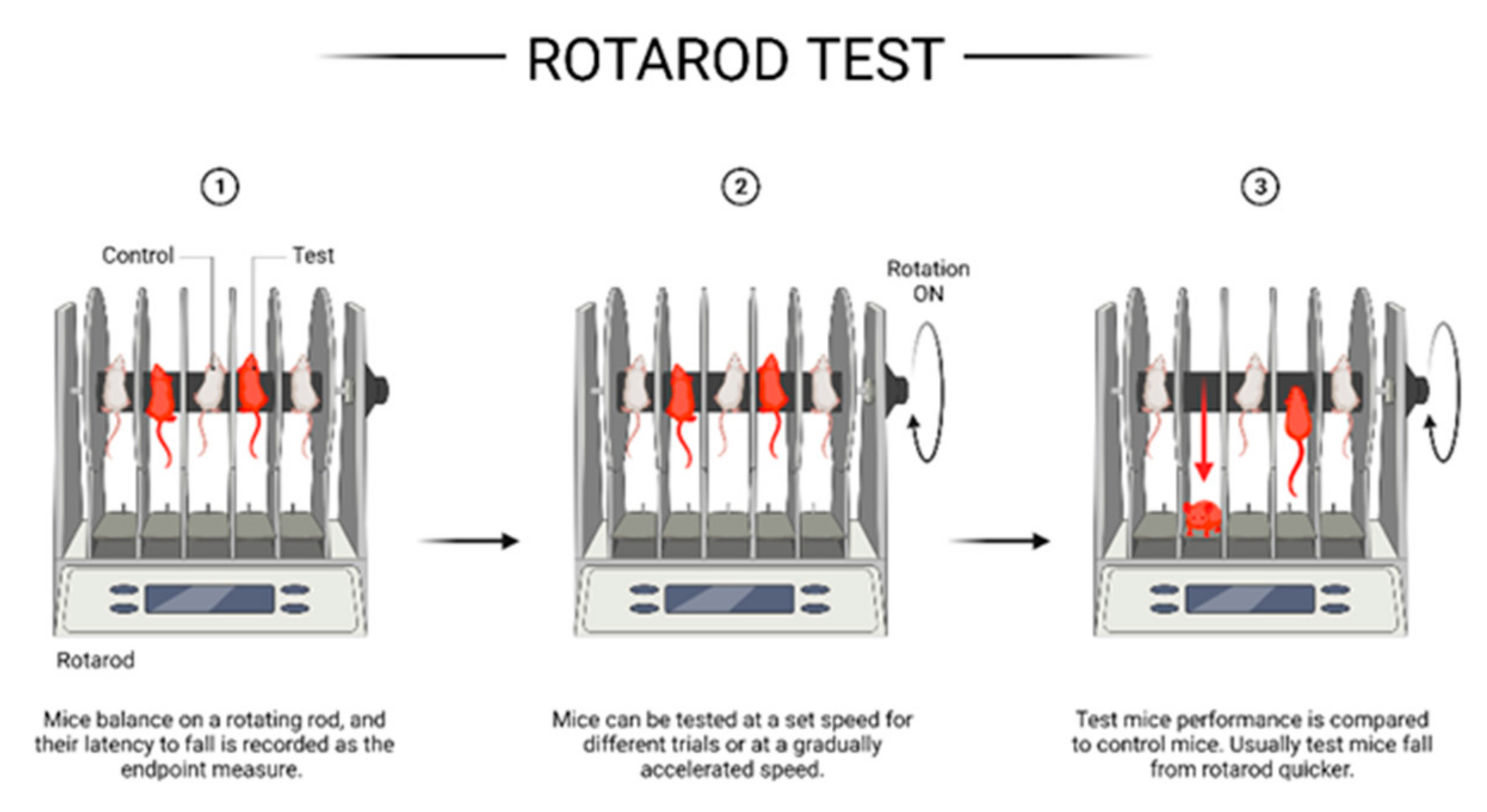 ROTAROD TEST

1

Control

Test

Rotarod

Mice balance on a rotating rod, and their latency to fall is recorded as the endpoint measure.

2

Rotation ON

Mice can be tested at a set speed for different trials or at a gradually accelerated speed.

3

Test mice performance is compared to control mice. Usually test mice fall from rotarod quicker.