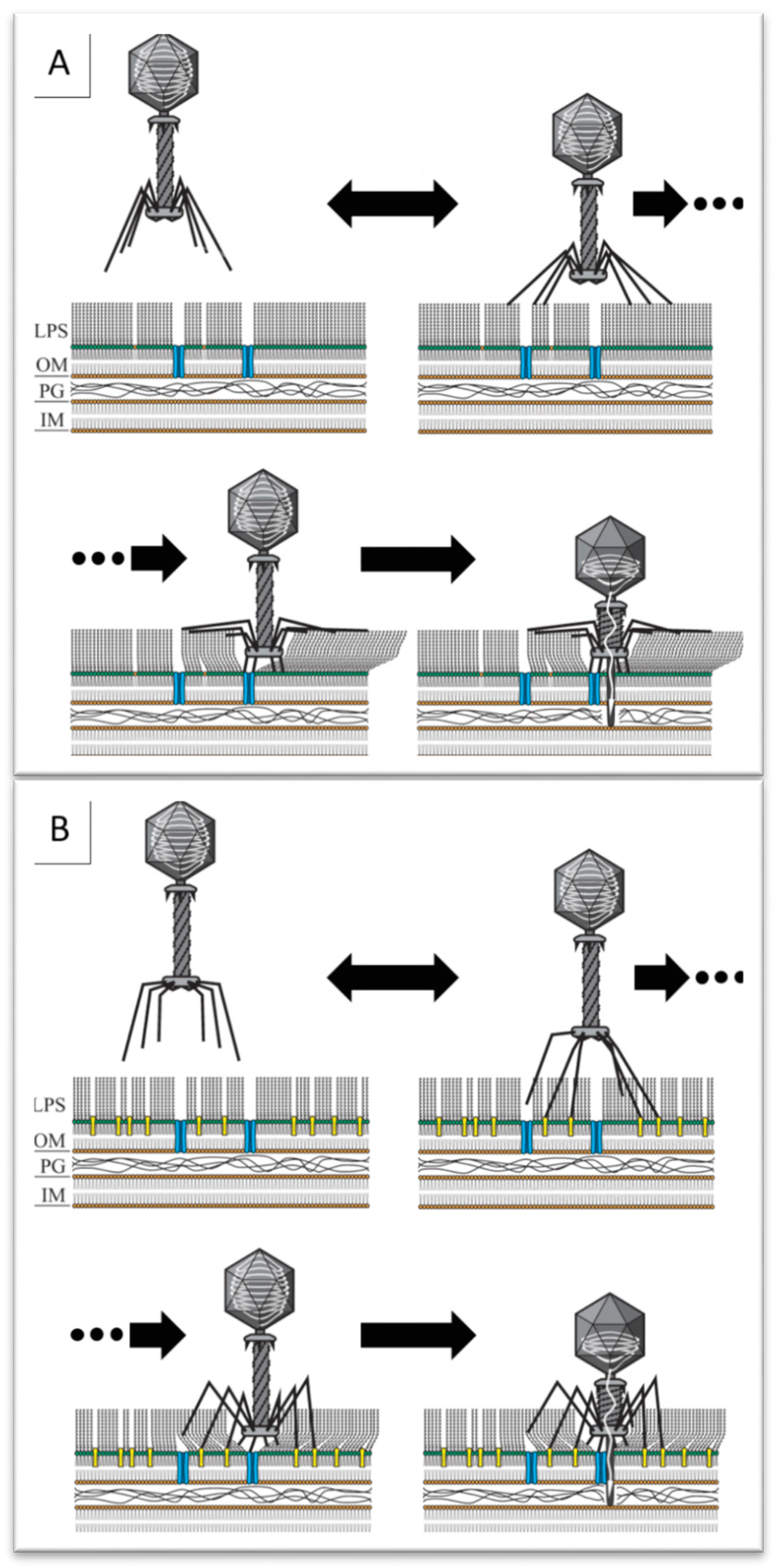 A

LPS
OM
PG
IM

B

LPS
OM
PG
IM