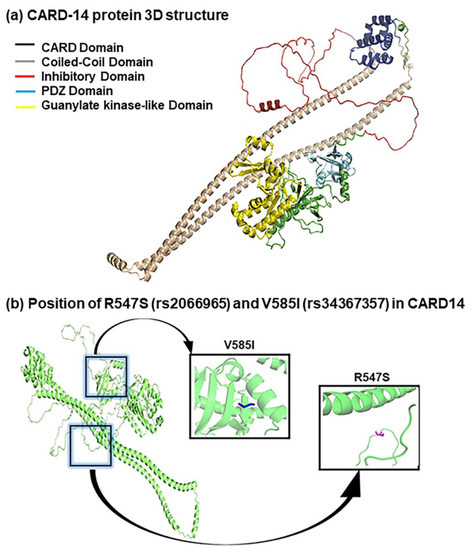 (a) CARD-14 protein 3D structure

CARD Domain
Coiled-Coil Domain
Inhibitory Domain
PDZ Domain
Guanylate kinase-like Domain

(b) Position of R547S (rs2066965) and V585I (rs34367357) in CARD14

V585I

R547S