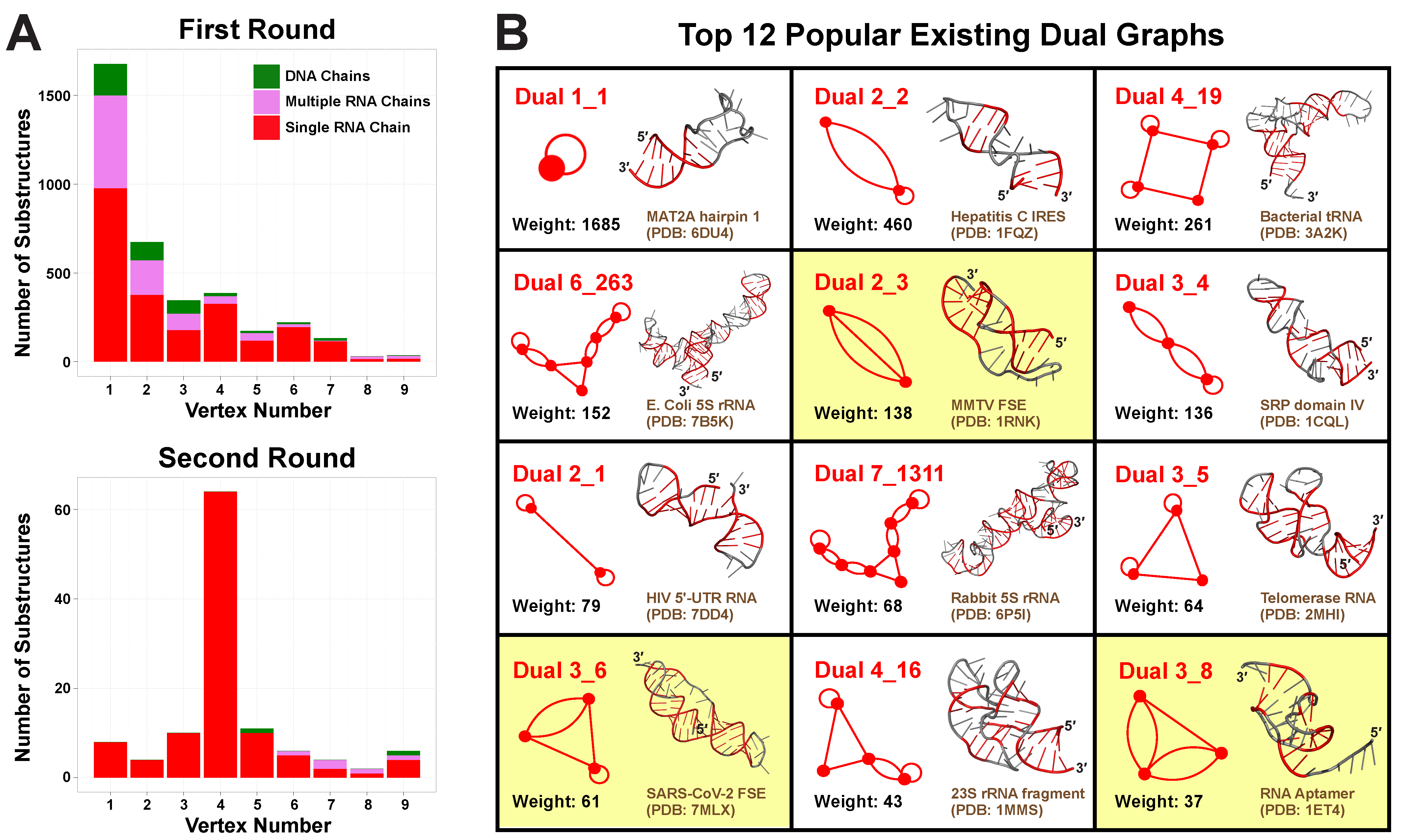 A

First Round

DNA Chains
Multiple RNA Chains
Single RNA Chain

Number of Substructures

1500
1000
500
0

1 2 3 4 5 6 7 8 9

Vertex Number

Second Round

Number of Substructures

60
40
20
0

1 2 3 4 5 6 7 8 9

Vertex Number

B

Top 12 Popular Existing Dual Graphs

Dual 1_1
5′ 3′
Weight: 1685
MAT2A hairpin 1 (PDB: 6DU4)

Dual 2_2
5′ 3′
Weight: 460
Hepatitis C IRES (PDB: 1FQZ)

Dual 4_19
5′ 3′
Weight: 261
Bacterial tRNA (PDB: 3A2K)

Dual 6_263
5′ 3′
Weight: 152
E. Coli 5S rRNA (PDB: 7B5K)

Dual 2_3
3′ 5′
Weight: 138
MMTV FSE (PDB: 1RNK)

Dual 3_4
5′ 3′
Weight: 136
SRP domain IV (PDB: 1CQL)

Dual 2_1
5′ 3′
Weight: 79
HIV 5'-UTR RNA (PDB: 7DD4)

Dual 7_1311
5′ 3′
Weight: 68
Rabbit 5S rRNA (PDB: 6P5I)

Dual 3_5
3′ 5′
Weight: 64
Telomerase RNA (PDB: 2MHI)

Dual 3_6
3′ 5′
Weight: 61
SARS-CoV-2 FSE (PDB: 7MLX)

Dual 4_16
5′ 3′
Weight: 43
23S rRNA fragment (PDB: 1MMS)

Dual 3_8
3′ 5′
Weight: 37
RNA Aptamer (PDB: 1ET4)