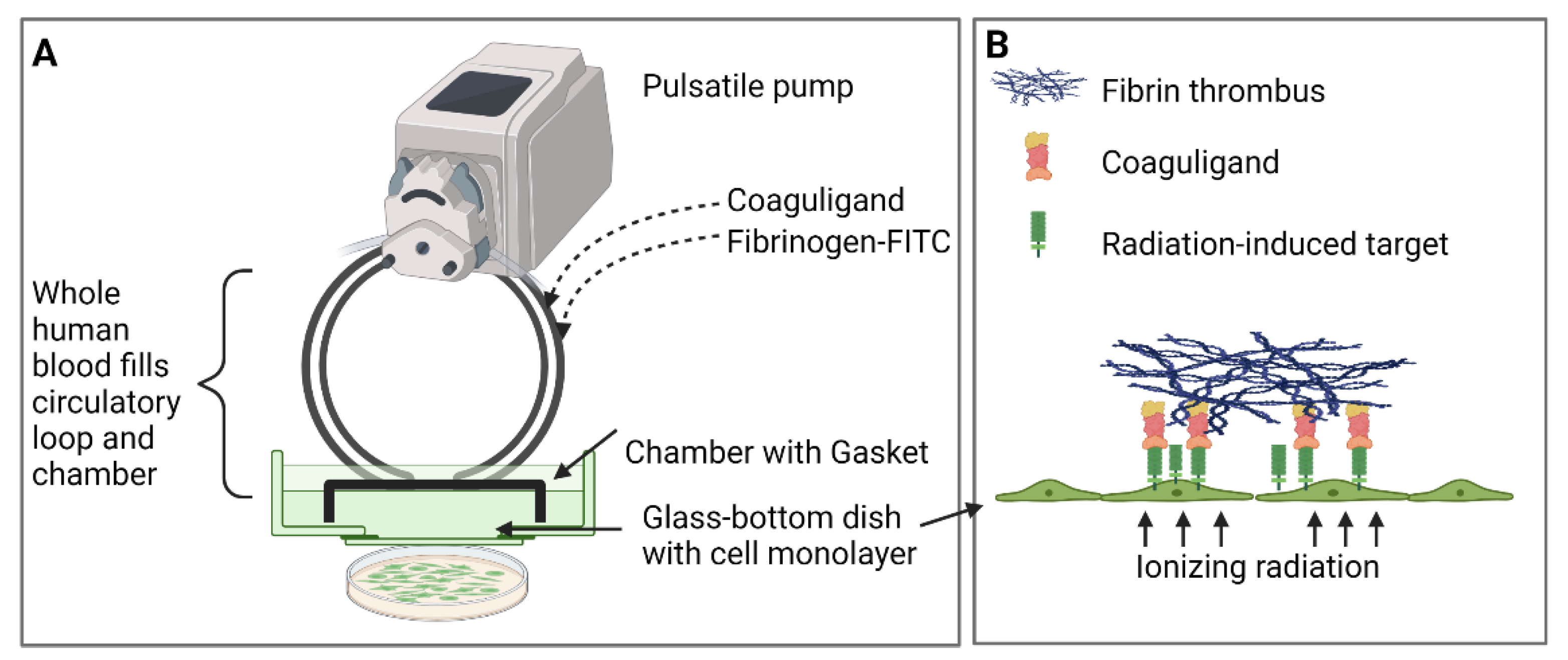 A

Pulsatile pump

Coaguligand

Fibrinogen-FITC

Whole human blood fills circulatory loop and chamber

Chamber with Gasket

Glass-bottom dish with cell monolayer

B

Fibrin thrombus

Coaguligand

Radiation-induced target

Ionizing radiation