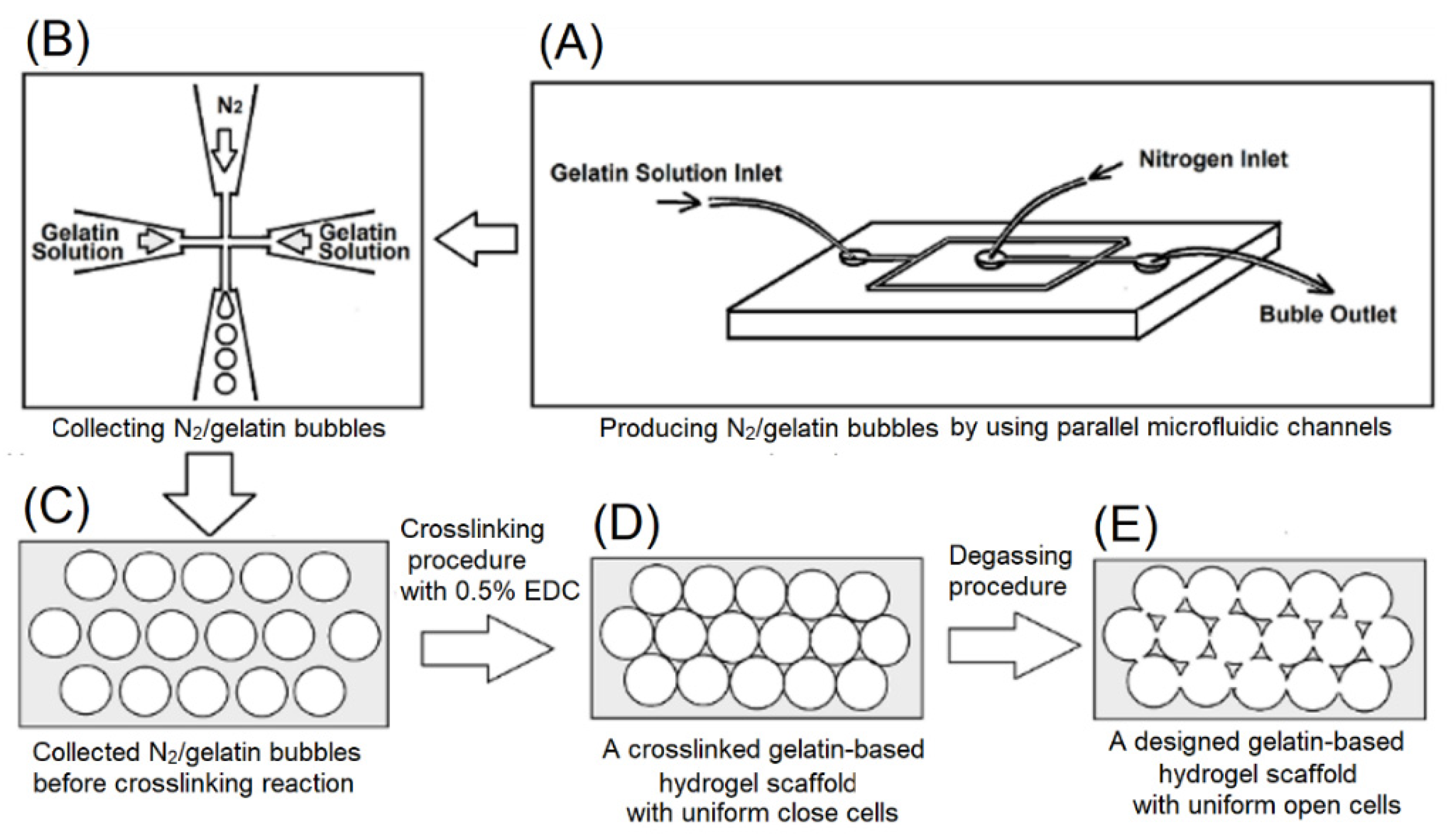 (B)

$N_2$

Gelatin Solution

Gelatin Solution

Collecting $N_2$/gelatin bubbles

(A)

Gelatin Solution Inlet

Nitrogen Inlet

Buble Outlet

Producing $N_2$/gelatin bubbles by using parallel microfluidic channels

(C)

Collected $N_2$/gelatin bubbles before crosslinking reaction

Crosslinking procedure with 0.5% EDC

(D)

A crosslinked gelatin-based hydrogel scaffold with uniform close cells

Degassing procedure

(E)

A designed gelatin-based hydrogel scaffold with uniform open cells