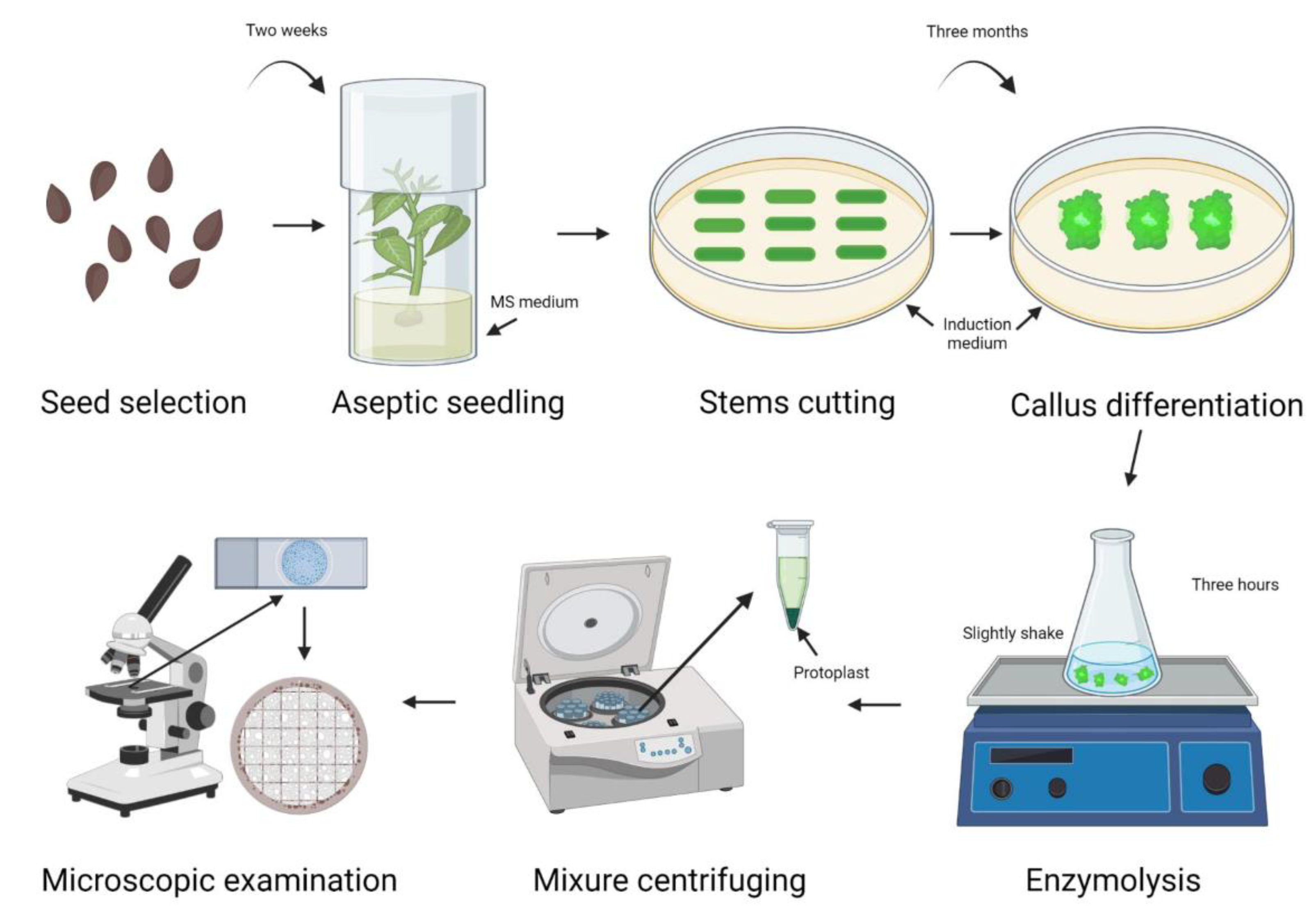 Two weeks

Three months

MS medium

Induction medium

Seed selection

Aseptic seedling

Stems cutting

Callus differentiation

Three hours

Slightly shake

Protoplast

Microscopic examination

Mixure centrifuging

Enzymolysis