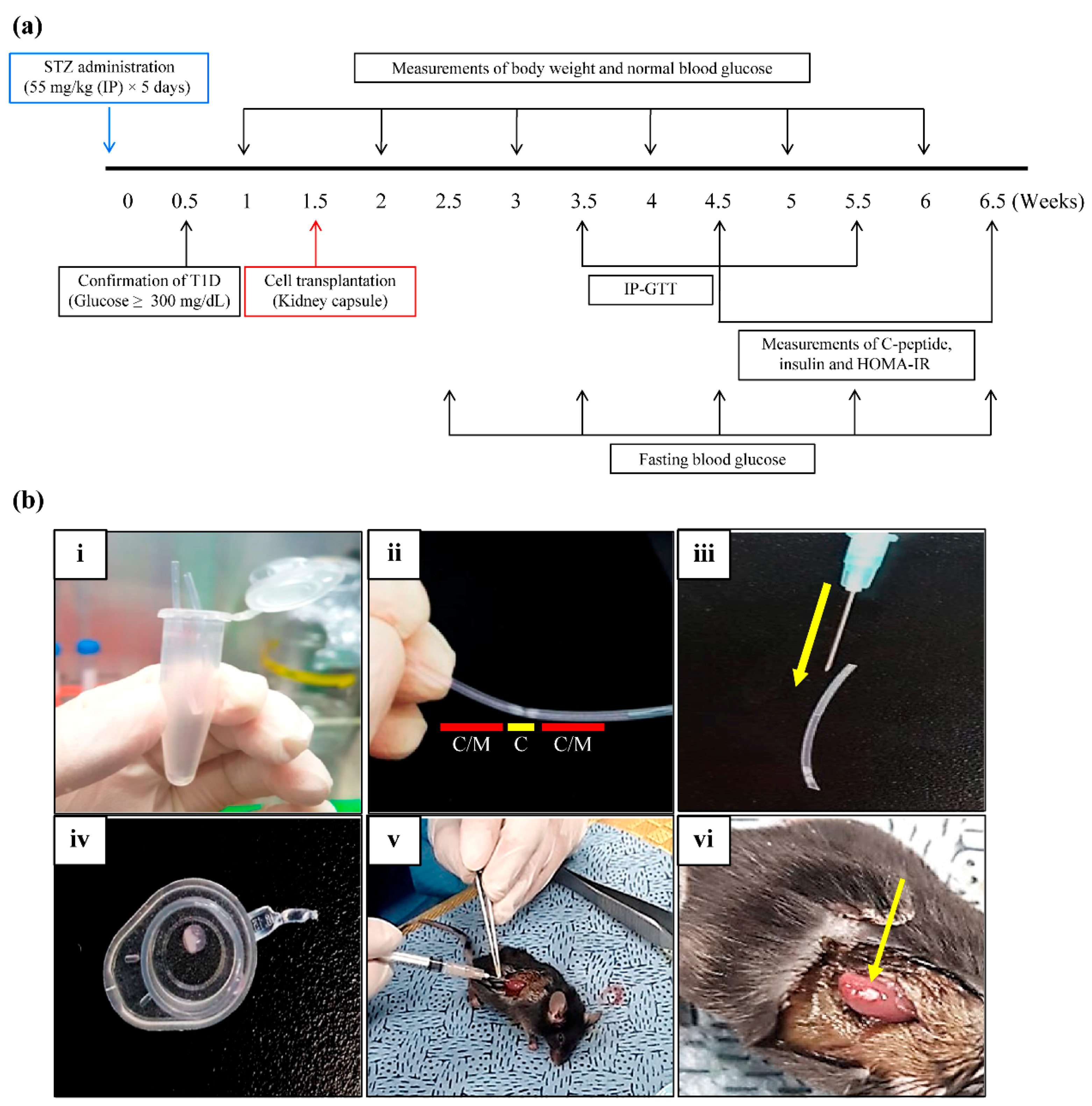 (a)

STZ administration (55 mg/kg (IP) × 5 days)

Measurements of body weight and normal blood glucose

0 0.5 1 1.5 2 2.5 3 3.5 4 4.5 5 5.5 6 6.5 (Weeks)

Confirmation of T1D (Glucose ≥ 300 mg/dL)

Cell transplantation (Kidney capsule)

IP-GTT

Measurements of C-peptide, insulin and HOMA-IR

Fasting blood glucose

(b)

i

ii

C/M C C/M

iii

iv

v

vi