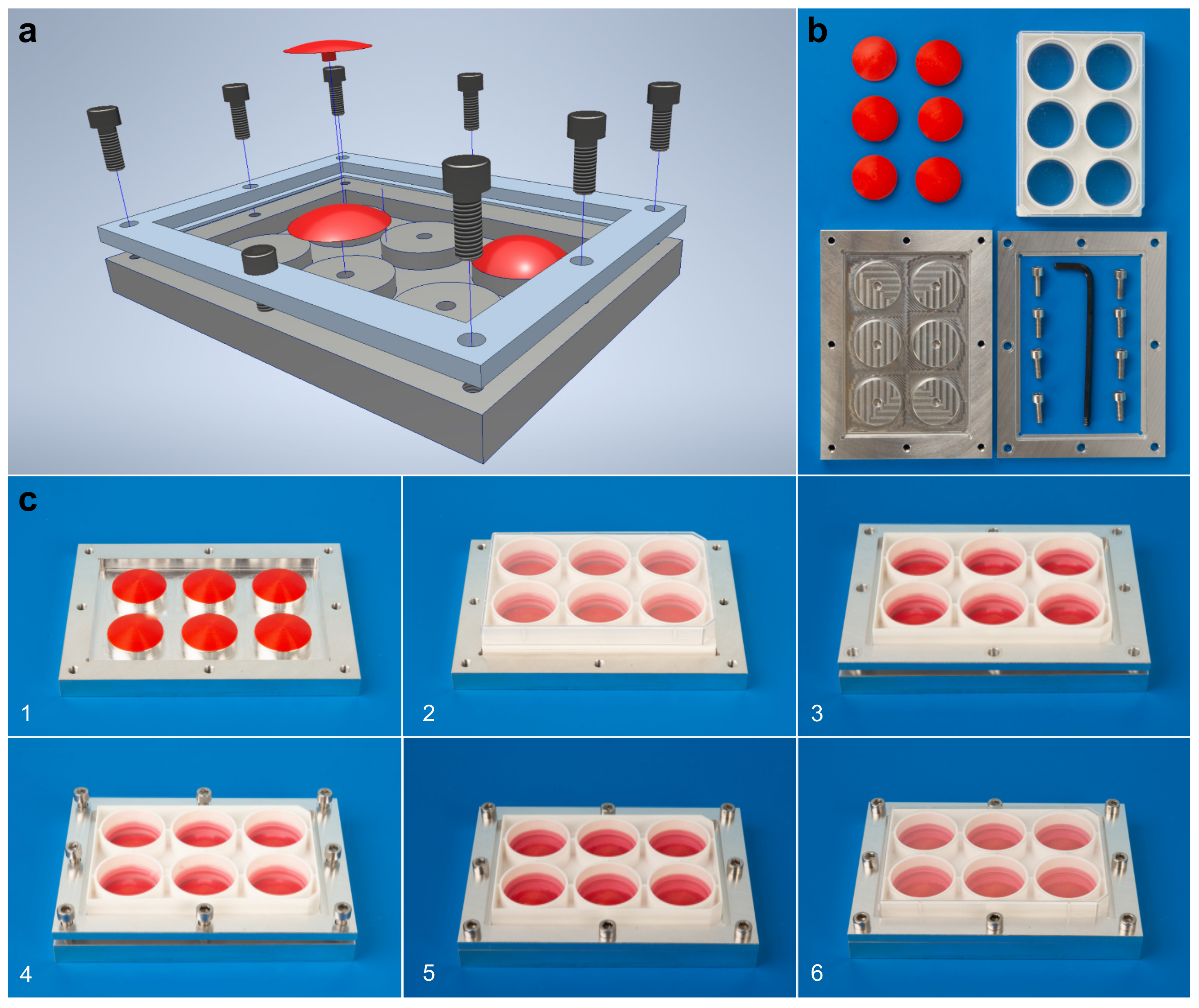 a

b

c

1

2

3

4

5

6