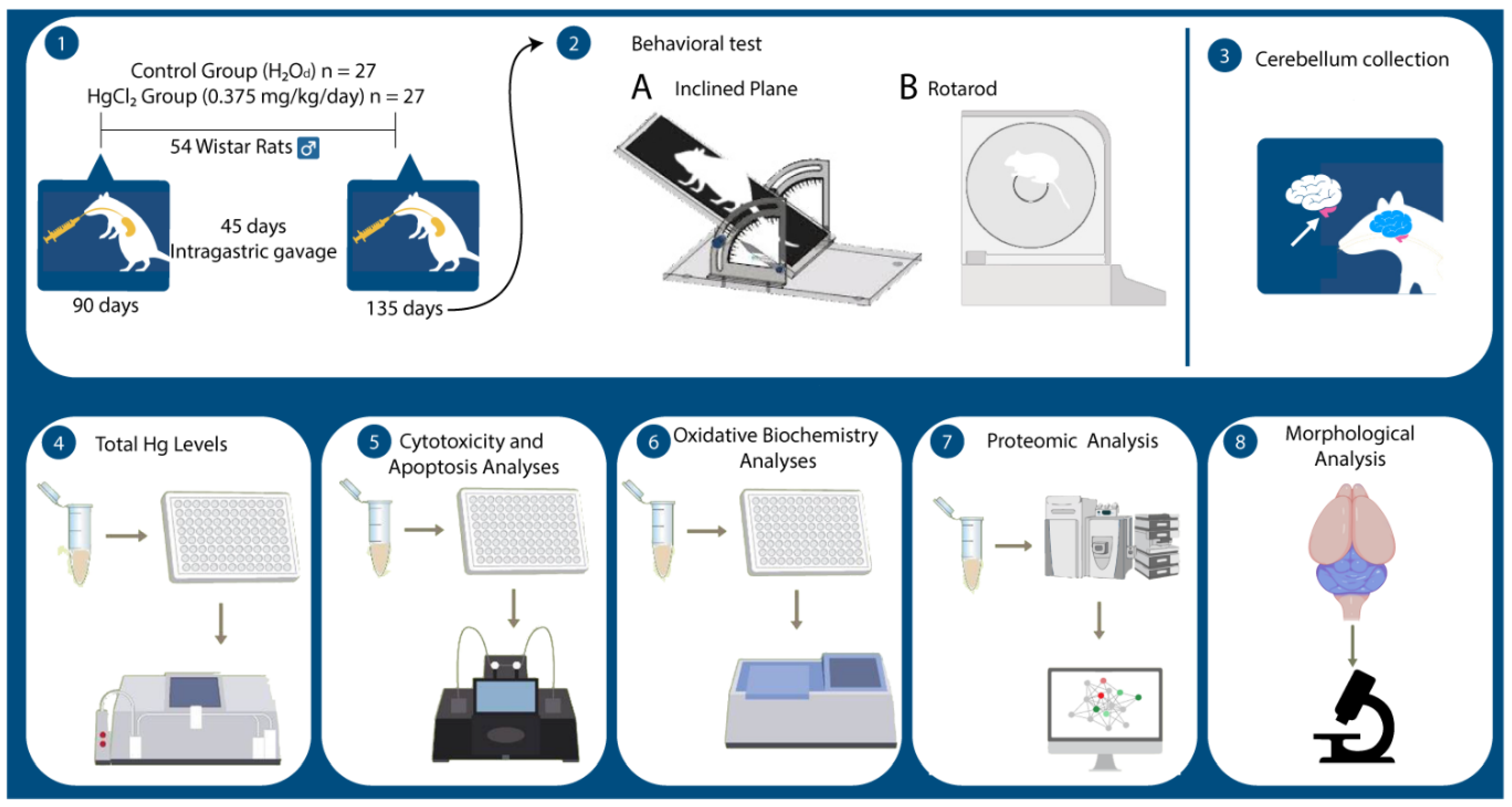 1

Control Group ($H_2O_d$) n = 27
$HgCl_2$ Group (0.375 mg/kg/day) n = 27

54 Wistar Rats ♂

45 days
Intragastric gavage

90 days

135 days

2 Behavioral test

A Inclined Plane

B Rotarod

3 Cerebellum collection

4 Total Hg Levels

5 Cytotoxicity and Apoptosis Analyses

6 Oxidative Biochemistry Analyses

7 Proteomic Analysis

8 Morphological Analysis