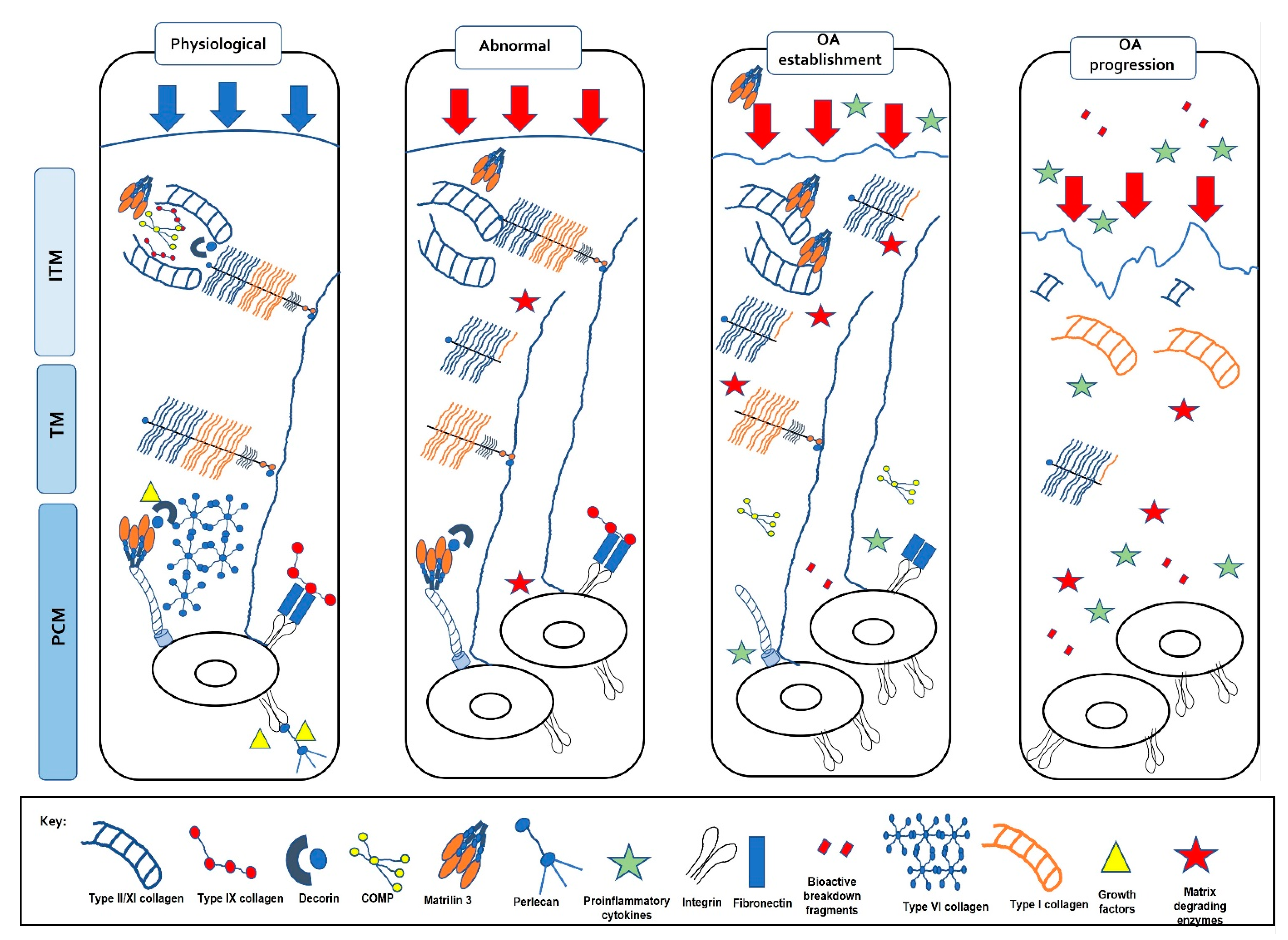 Physiological

Abnormal

OA establishment

OA progression

ITM

TM

PCM

Key:

Type II/XI collagen

Type IX collagen

Decorin

COMP

Matrilin 3

Perlecan

Proinflammatory cytokines

Integrin

Fibronectin

Bioactive breakdown fragments

Type VI collagen

Type I collagen

Growth factors

Matrix degrading enzymes