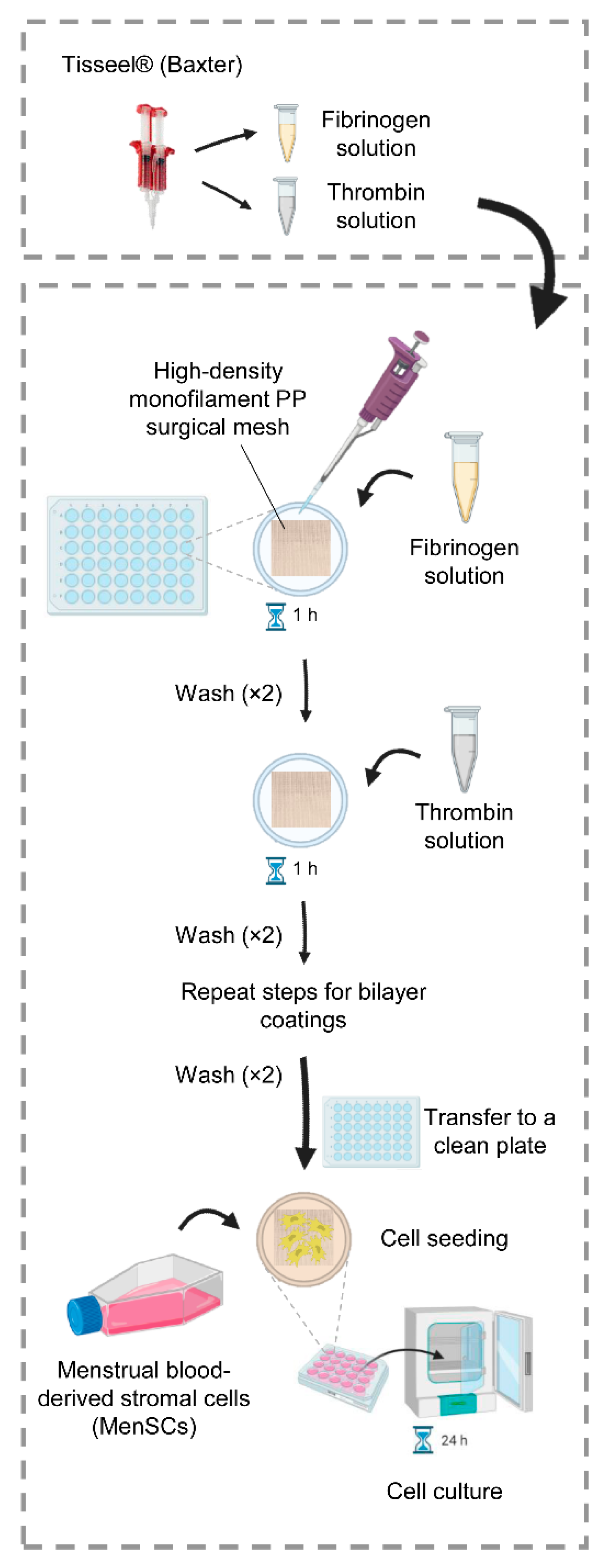 Tisseel® (Baxter)

Fibrinogen solution

Thrombin solution

High-density monofilament PP surgical mesh

Fibrinogen solution

1 h

Wash (×2)

Thrombin solution

1 h

Wash (×2)

Repeat steps for bilayer coatings

Wash (×2)

Transfer to a clean plate

Cell seeding

Menstrual blood-derived stromal cells (MenSCs)

24 h

Cell culture