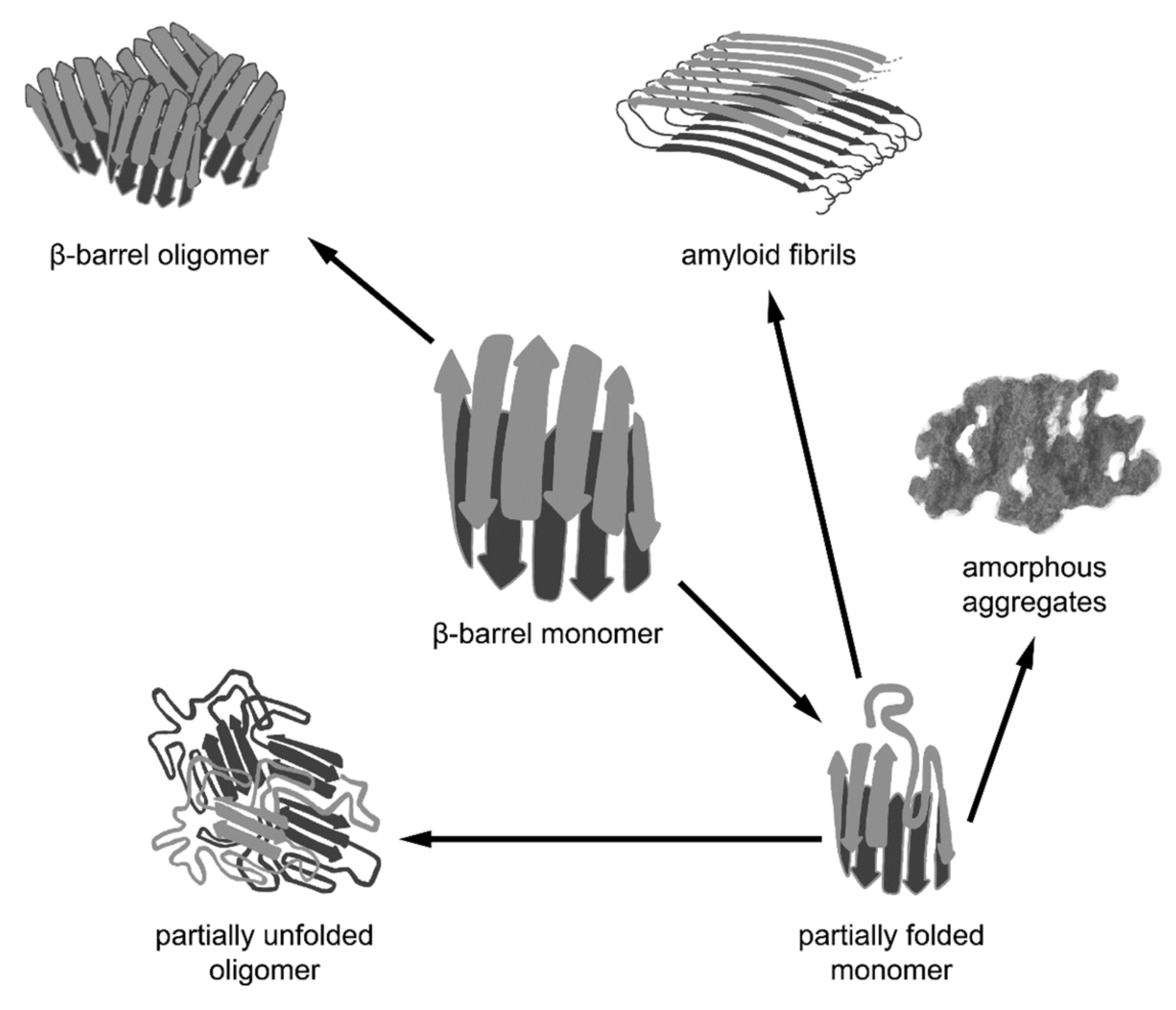 β-barrel oligomer

amyloid fibrils

amorphous aggregates

β-barrel monomer

partially unfolded oligomer

partially folded monomer