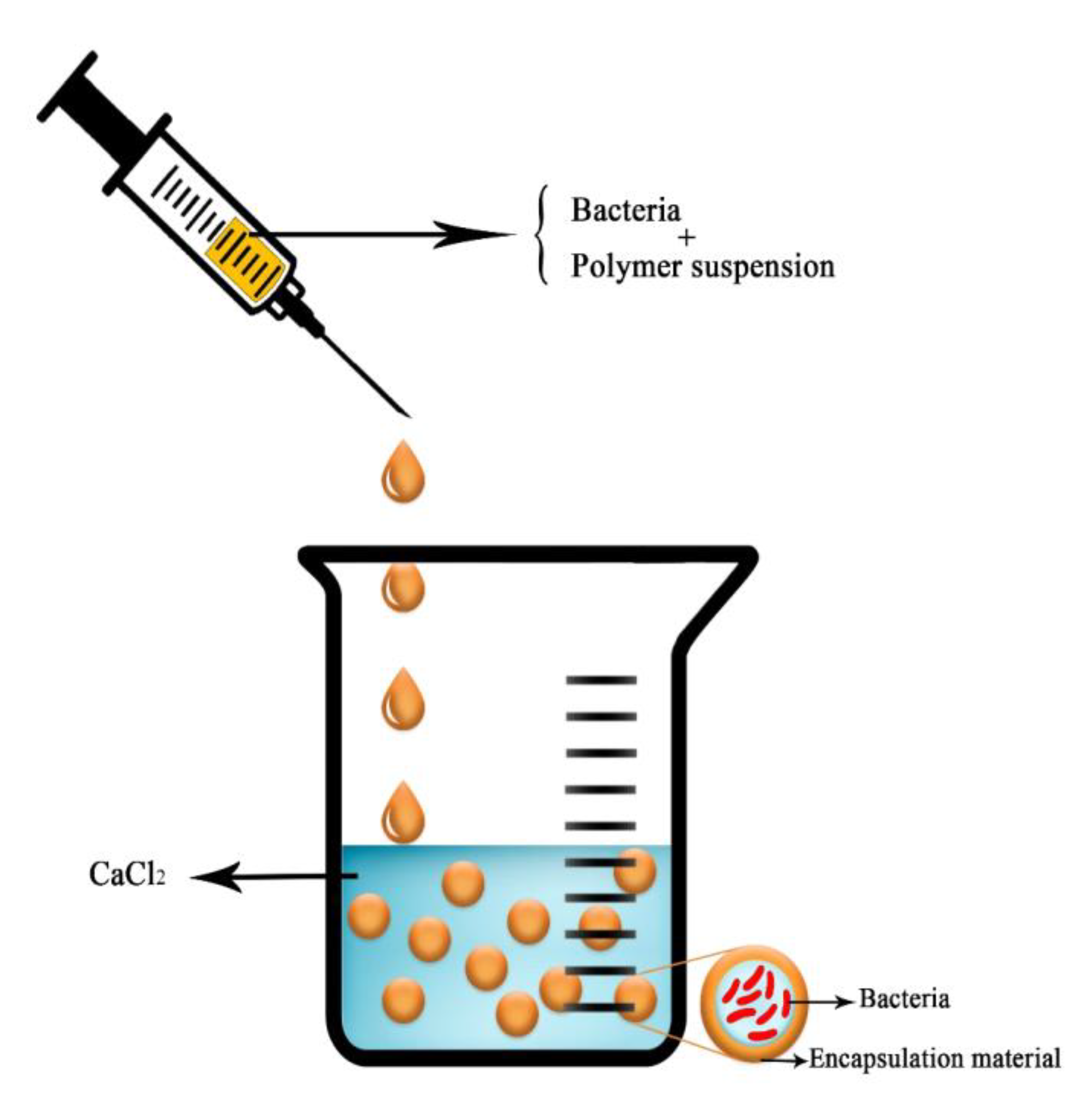 Bacteria
+
Polymer suspension

$CaCl_2$

Bacteria

Encapsulation material