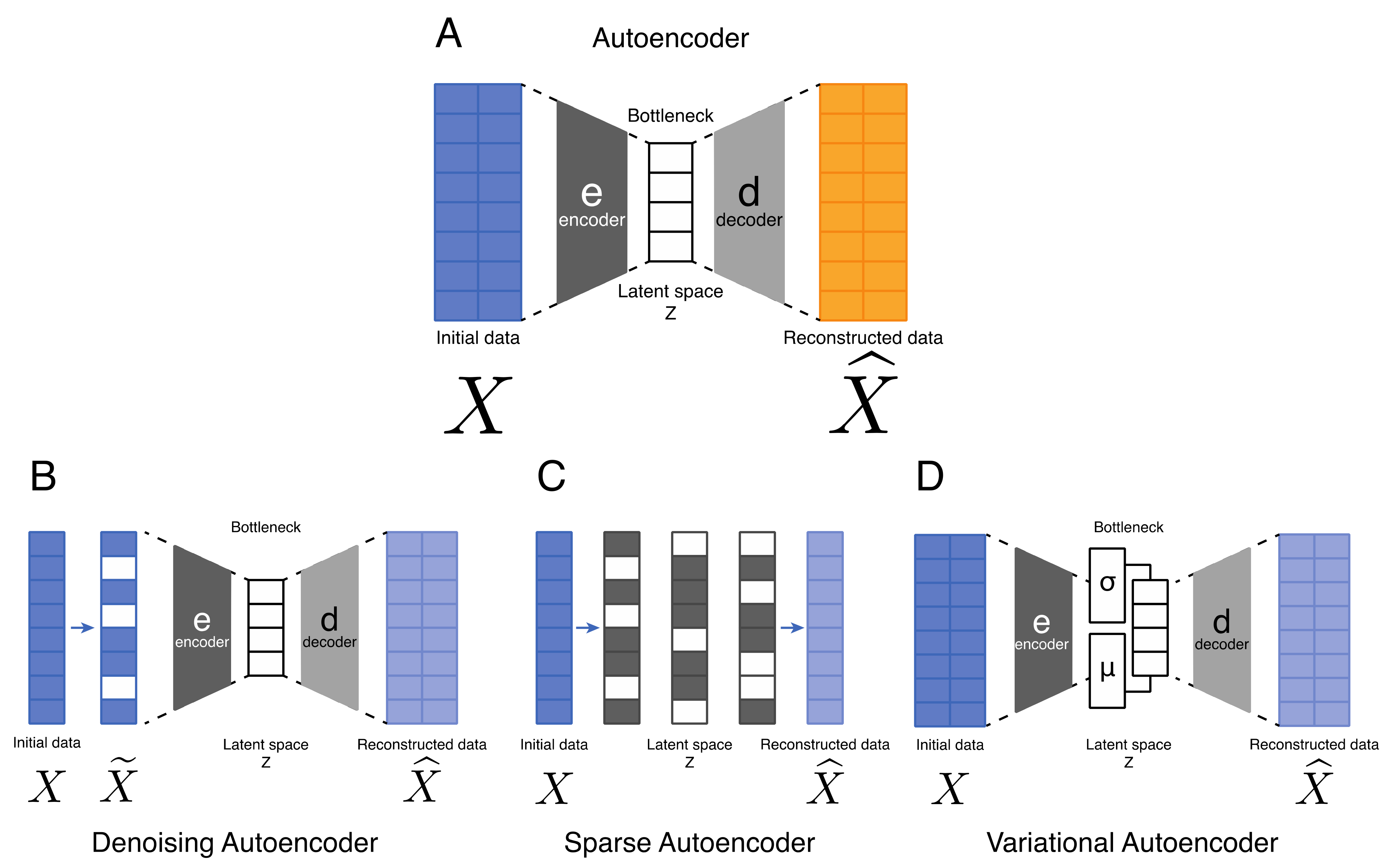 A

Autoencoder

Bottleneck

e
encoder

d
decoder

Latent space
Z

Initial data

Reconstructed data

$X$

$\widehat{X}$

B

Bottleneck

e
encoder

d
decoder

Initial data

Latent space
Z

Reconstructed data

$X$

$\widetilde{X}$

$\widehat{X}$

Denoising Autoencoder

C

Initial data

Latent space
Z

Reconstructed data

$X$

$\widehat{X}$

Sparse Autoencoder

D

Bottleneck

e
encoder

σ

μ

d
decoder

Initial data

Latent space
Z

Reconstructed data

$X$

$\widehat{X}$

Variational Autoencoder