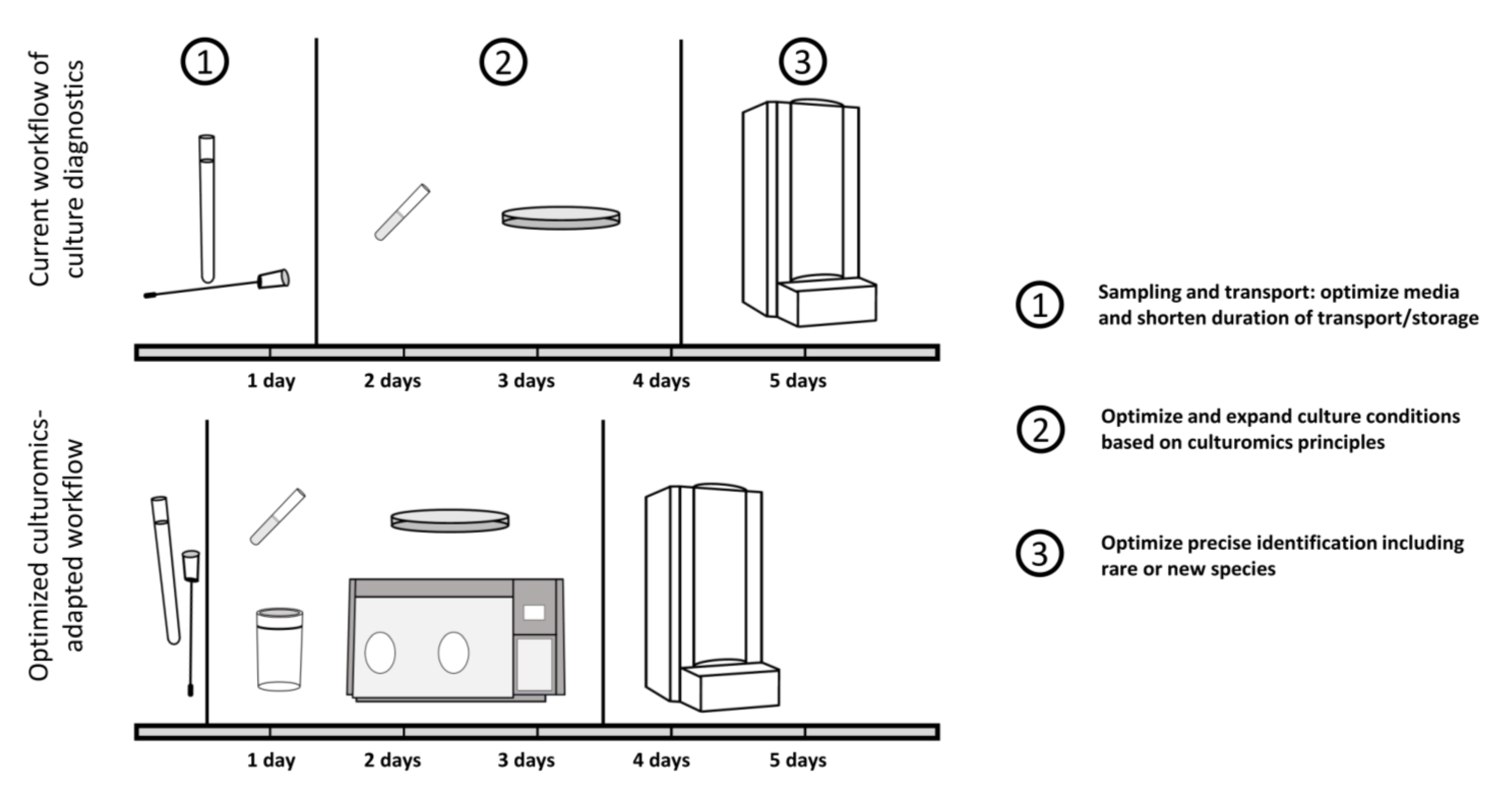 Current workflow of culture diagnostics

1 2 3

1 day 2 days 3 days 4 days 5 days

Optimized culturomics-adapted workflow

1 day 2 days 3 days 4 days 5 days

1 Sampling and transport: optimize media and shorten duration of transport/storage

2 Optimize and expand culture conditions based on culturomics principles

3 Optimize precise identification including rare or new species