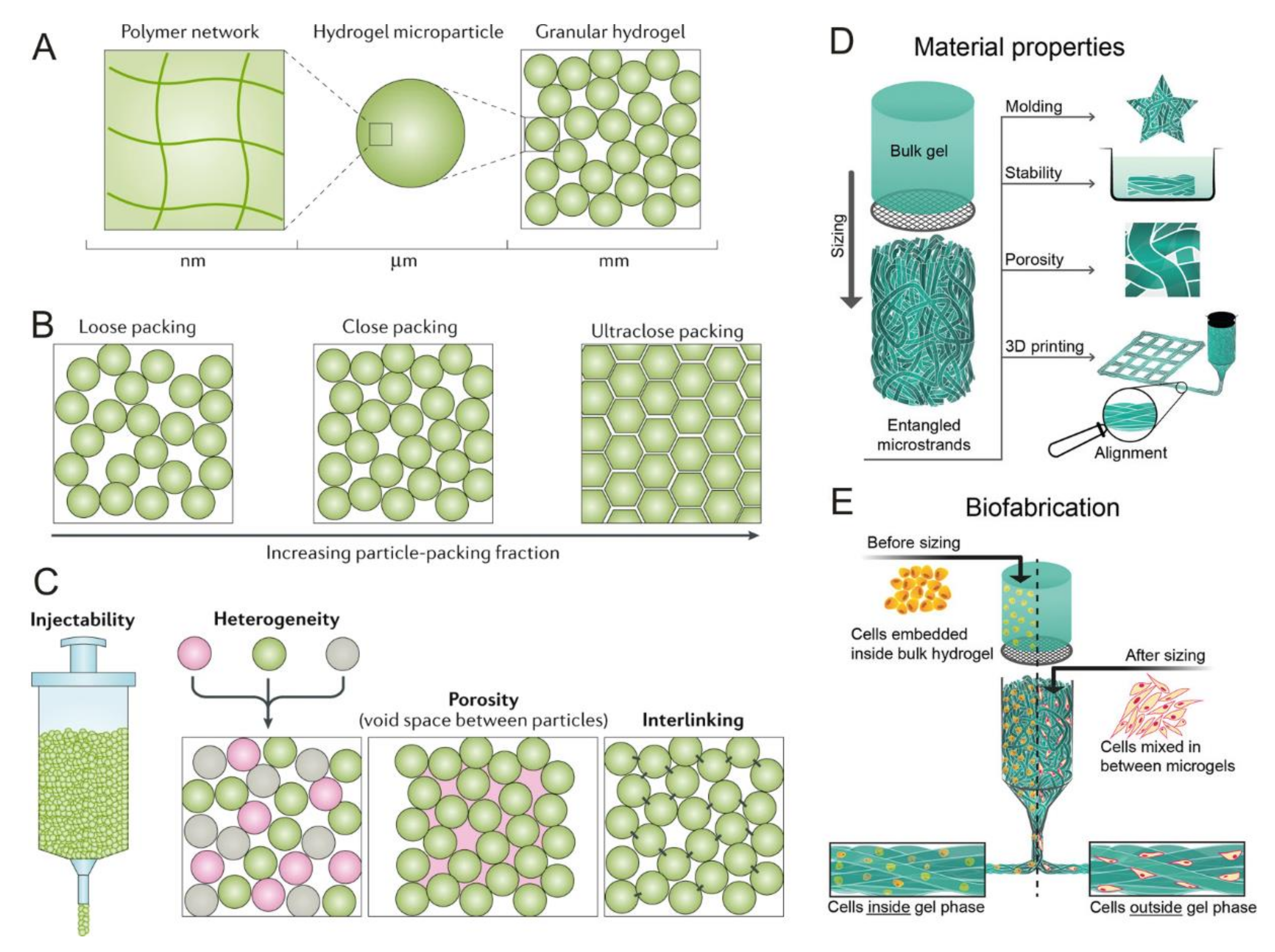 A

Polymer network

Hydrogel microparticle

Granular hydrogel

nm

μm

mm

B

Loose packing

Close packing

Ultraclose packing

Increasing particle-packing fraction

C

Injectability

Heterogeneity

Porosity
(void space between particles)

Interlinking

D

Material properties

Bulk gel

Sizing

Entangled microstrands

Molding

Stability

Porosity

3D printing

Alignment

E

Biofabrication

Before sizing

Cells embedded inside bulk hydrogel

After sizing

Cells mixed in between microgels

Cells inside gel phase

Cells outside gel phase