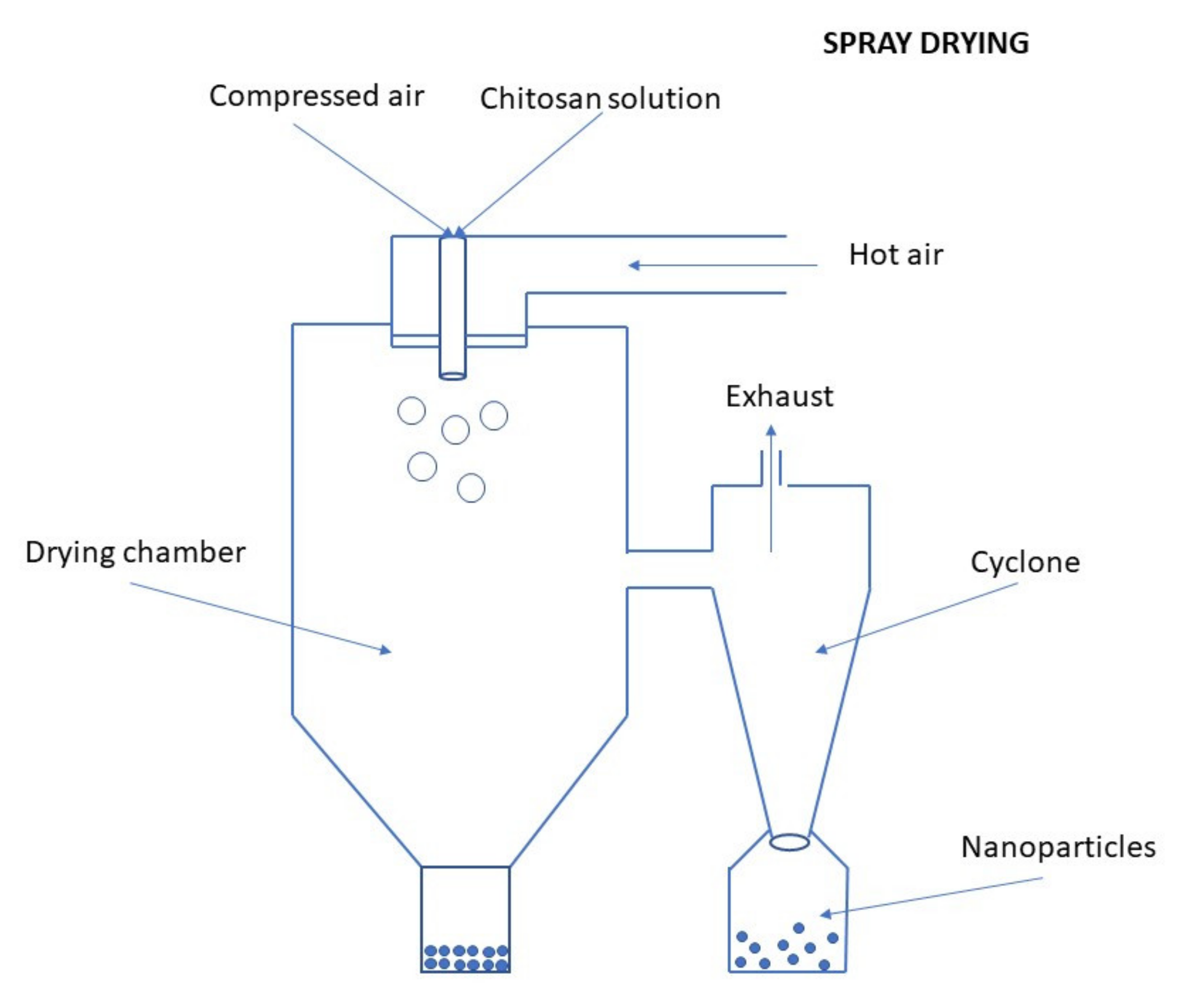 SPRAY DRYING

Compressed air

Chitosan solution

Hot air

Exhaust

Drying chamber

Cyclone

Nanoparticles