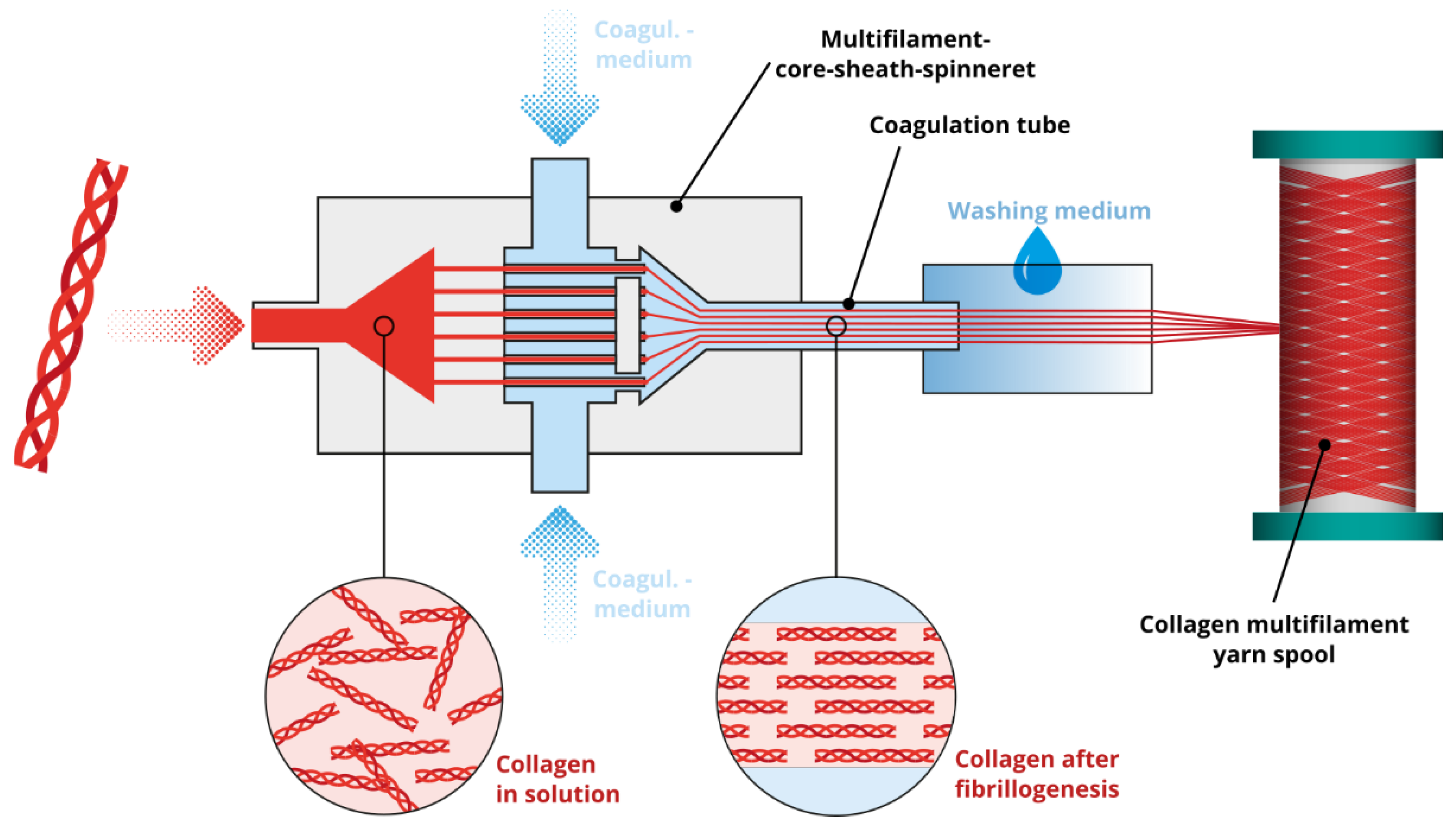 Coagul. - medium

Multifilament-core-sheath-spinneret

Coagulation tube

Washing medium

Coagul. - medium

Collagen multifilament yarn spool

Collagen in solution

Collagen after fibrillogenesis