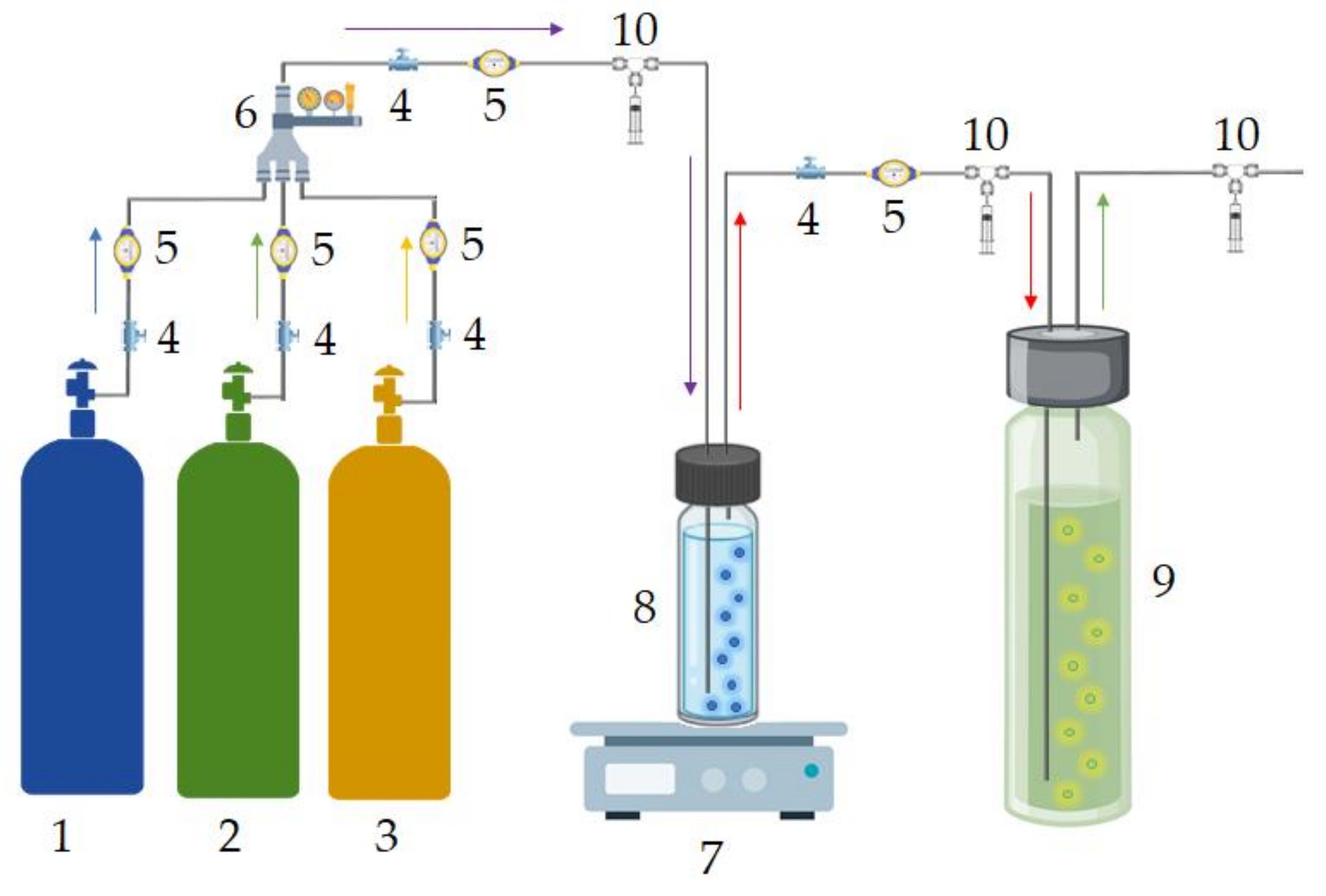 10
6
4
5
10
10
4
5
5
5
5
4
4
4
8
9
1
2
3
7