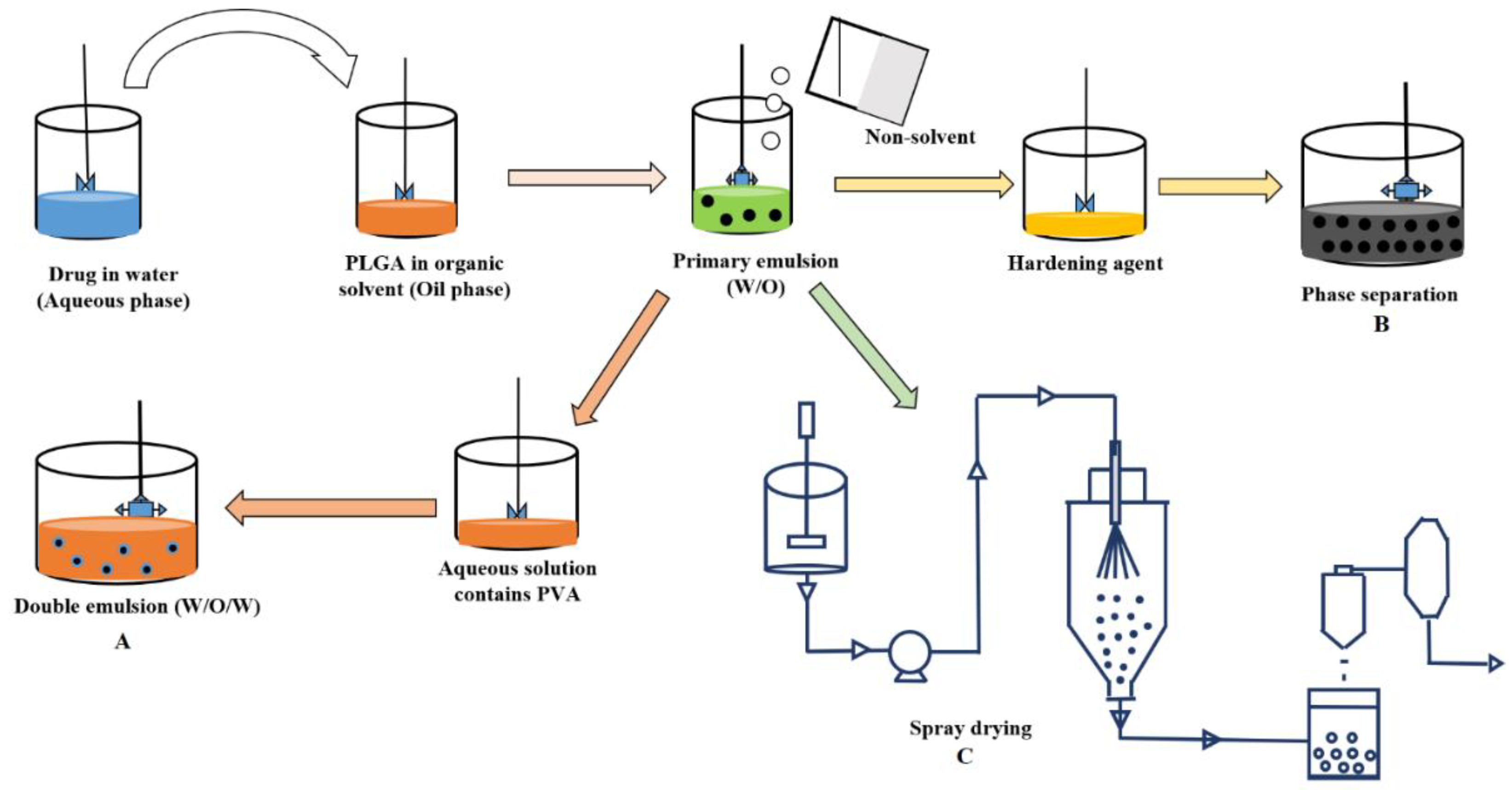 Drug in water (Aqueous phase)

PLGA in organic solvent (Oil phase)

Primary emulsion (W/O)

Non-solvent

Hardening agent

Phase separation
B

Double emulsion (W/O/W)
A

Aqueous solution contains PVA

Spray drying
C