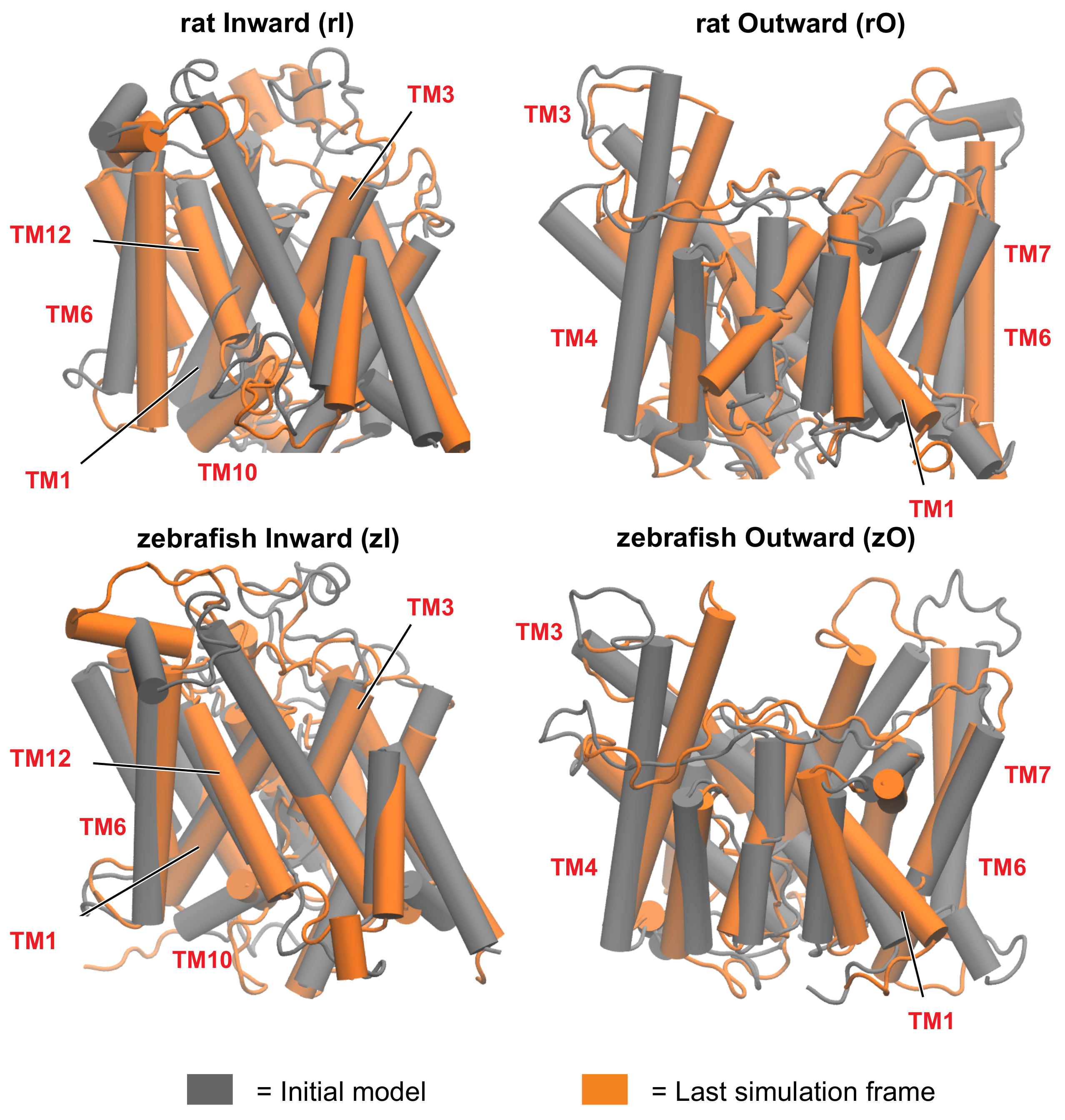 rat Inward (rI)

TM3
TM12
TM6
TM1
TM10

rat Outward (rO)

TM3
TM7
TM4
TM6
TM1

zebrafish Inward (zI)

TM3
TM12
TM6
TM1
TM10

zebrafish Outward (zO)

TM3
TM7
TM4
TM6
TM1

= Initial model
= Last simulation frame