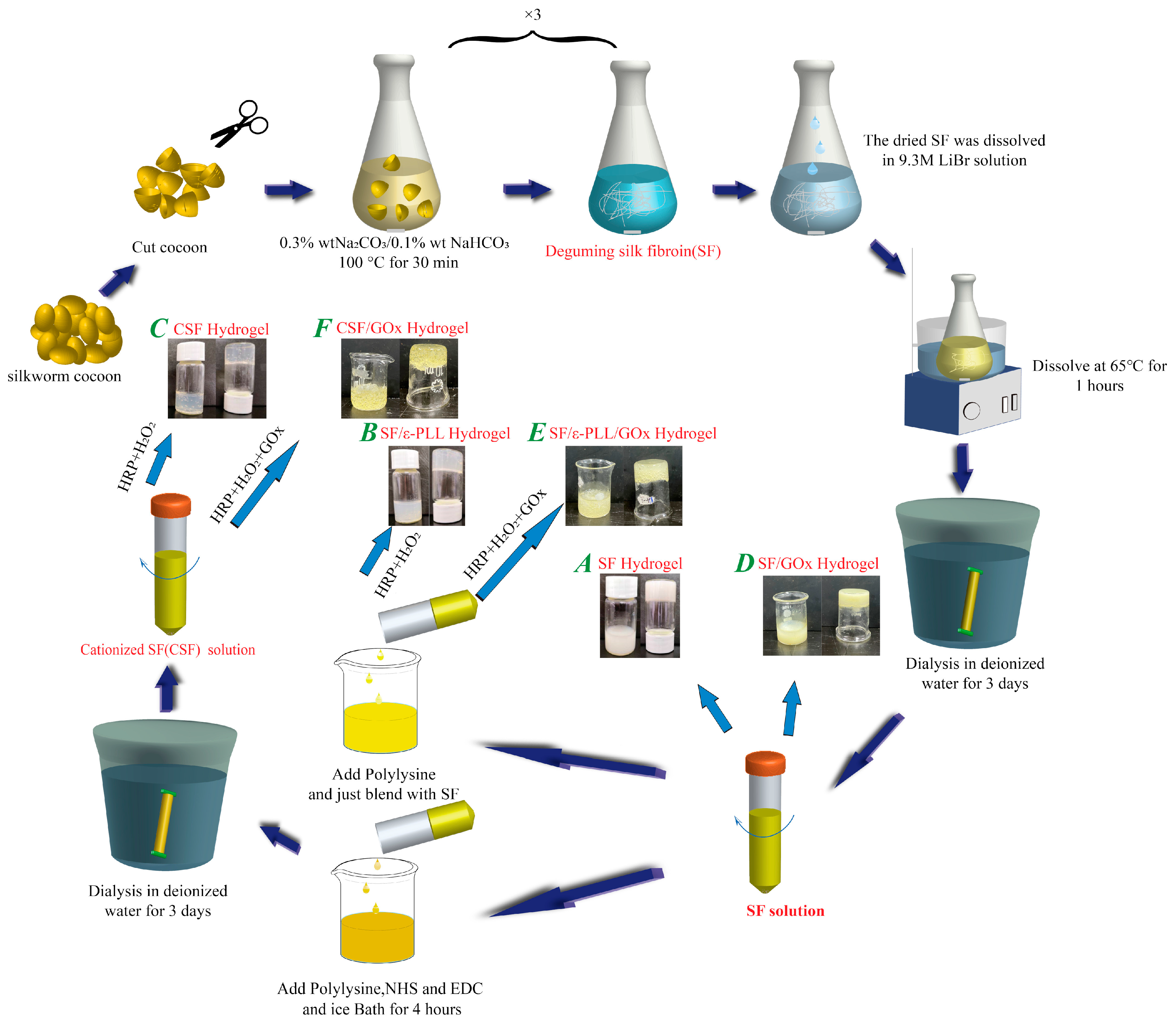 ×3

Cut cocoon

0.3% wt$Na_2CO_3$/0.1% wt $NaHCO_3$
100 °C for 30 min

Deguming silk fibroin(SF)

The dried SF was dissolved in 9.3M LiBr solution

silkworm cocoon

C CSF Hydrogel

F CSF/GOx Hydrogel

Dissolve at 65°C for 1 hours

B SF/ε-PLL Hydrogel

E SF/ε-PLL/GOx Hydrogel

HRP+$H_2O_2$

HRP+$H_2O_2$+GOx

HRP+$H_2O_2$

HRP+$H_2O_2$+GOx

A SF Hydrogel

D SF/GOx Hydrogel

Cationized SF(CSF) solution

Dialysis in deionized water for 3 days

Add Polylysine and just blend with SF

Dialysis in deionized water for 3 days

SF solution

Add Polylysine,NHS and EDC and ice Bath for 4 hours