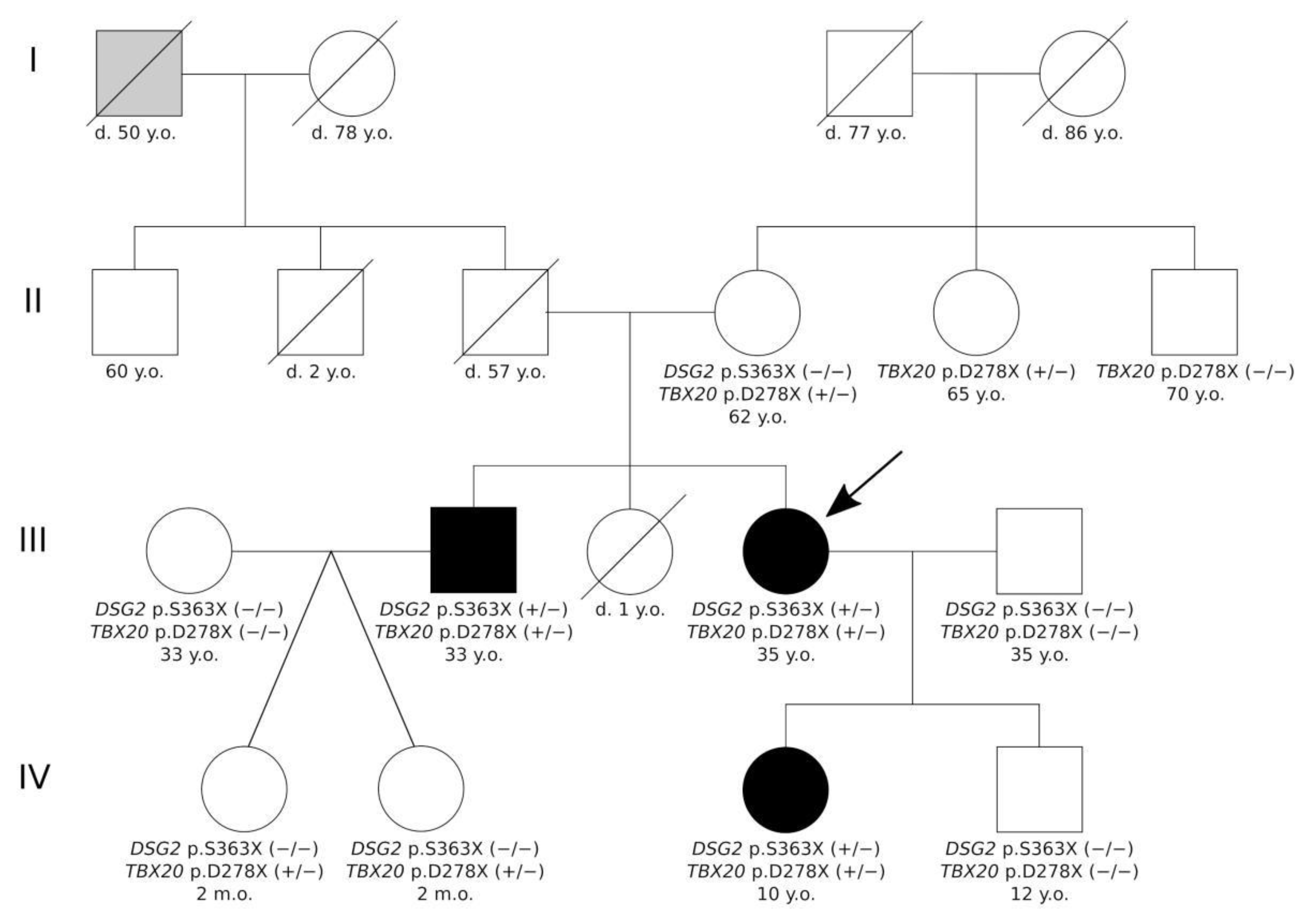 I

d. 50 y.o.

d. 78 y.o.

d. 77 y.o.

d. 86 y.o.

II

60 y.o.

d. 2 y.o.

d. 57 y.o.

DSG2 p.S363X (−/−)
TBX20 p.D278X (+/−)
62 y.o.

TBX20 p.D278X (+/−)
65 y.o.

TBX20 p.D278X (−/−)
70 y.o.

III

DSG2 p.S363X (−/−)
TBX20 p.D278X (−/−)
33 y.o.

DSG2 p.S363X (+/−)
TBX20 p.D278X (+/−)
33 y.o.

d. 1 y.o.

DSG2 p.S363X (+/−)
TBX20 p.D278X (+/−)
35 y.o.

DSG2 p.S363X (−/−)
TBX20 p.D278X (−/−)
35 y.o.

IV

DSG2 p.S363X (−/−)
TBX20 p.D278X (+/−)
2 m.o.

DSG2 p.S363X (−/−)
TBX20 p.D278X (+/−)
2 m.o.

DSG2 p.S363X (+/−)
TBX20 p.D278X (+/−)
10 y.o.

DSG2 p.S363X (−/−)
TBX20 p.D278X (−/−)
12 y.o.