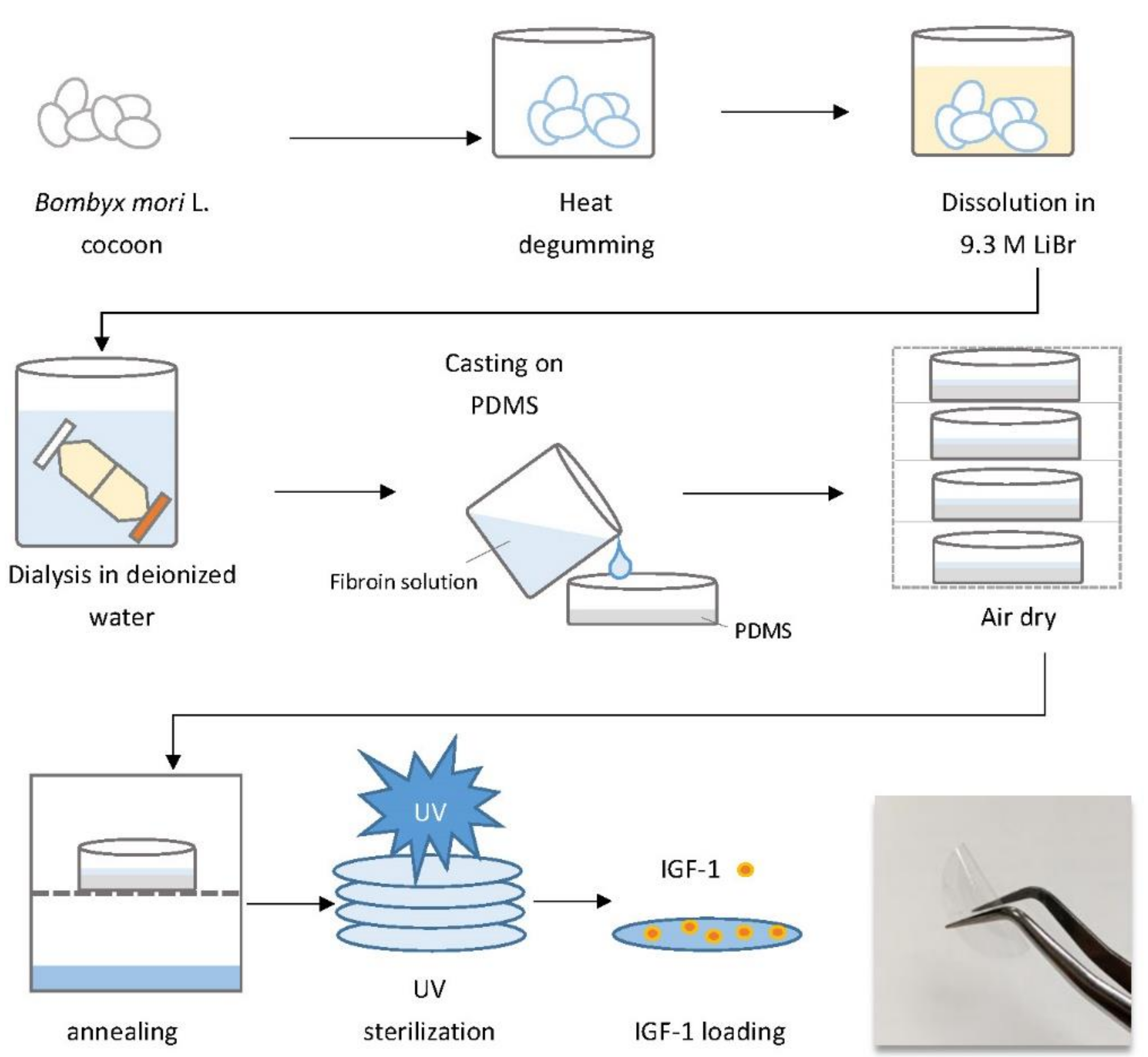 Bombyx mori L. cocoon

Heat degumming

Dissolution in 9.3 M LiBr

Dialysis in deionized water

Casting on PDMS

Fibroin solution

PDMS

Air dry

annealing

UV

UV sterilization

IGF-1

IGF-1 loading