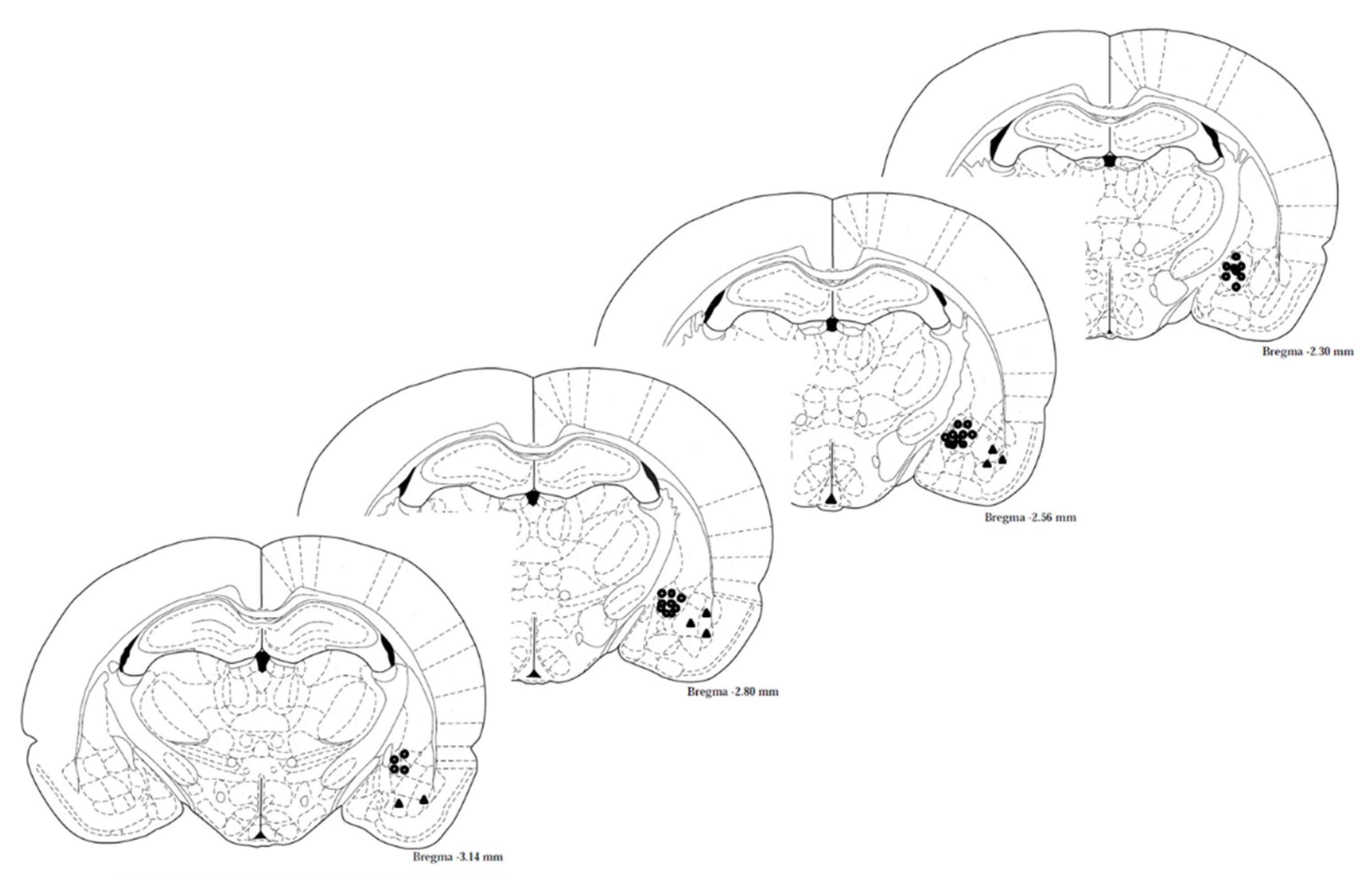 Bregma -2.30 mm

Bregma -2.56 mm

Bregma -2.80 mm

Bregma -3.14 mm