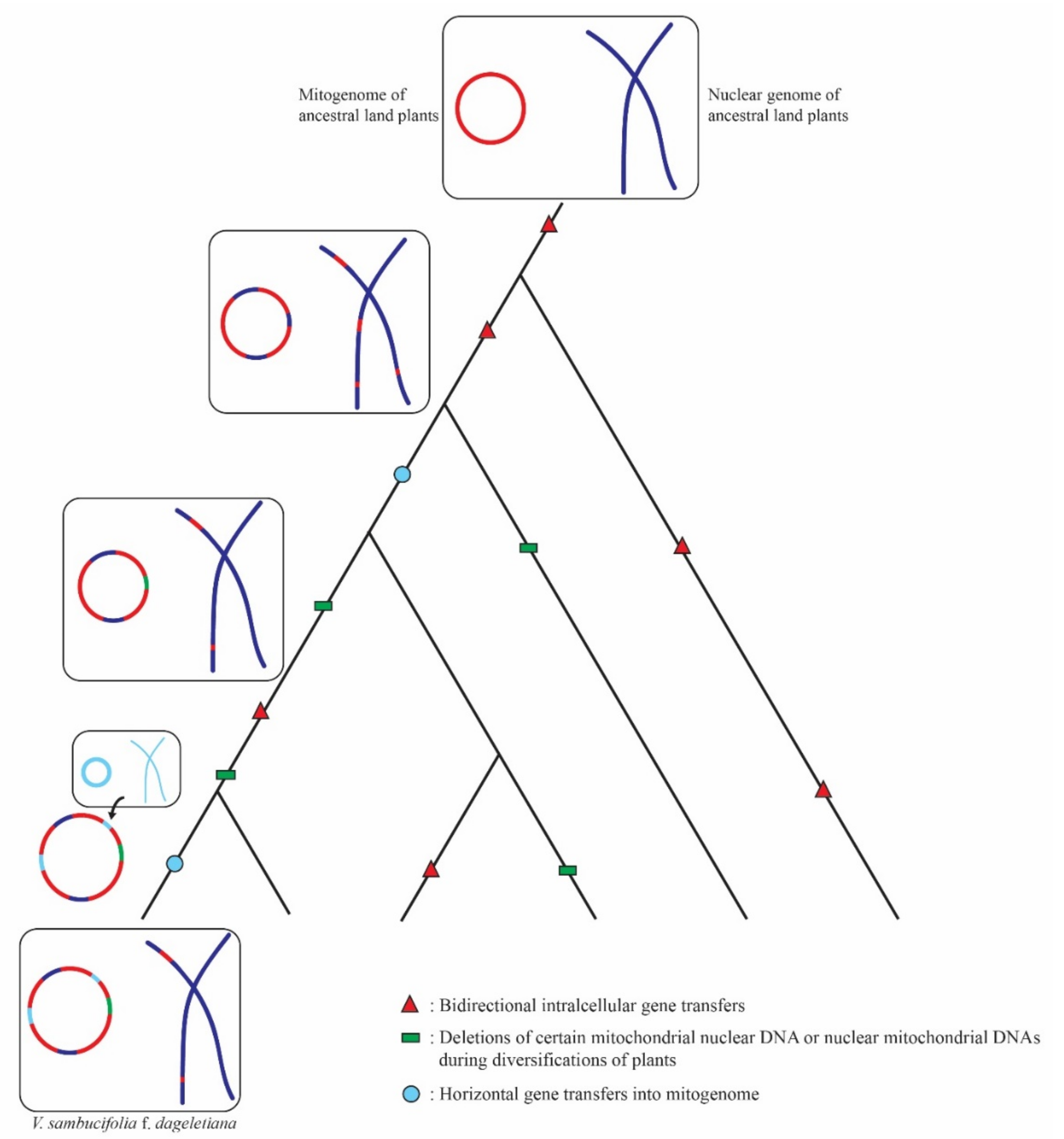 Mitogenome of ancestral land plants

Nuclear genome of ancestral land plants

V. sambucifolia f. dageletiana

: Bidirectional intralcellular gene transfers

: Deletions of certain mitochondrial nuclear DNA or nuclear mitochondrial DNAs during diversifications of plants

: Horizontal gene transfers into mitogenome