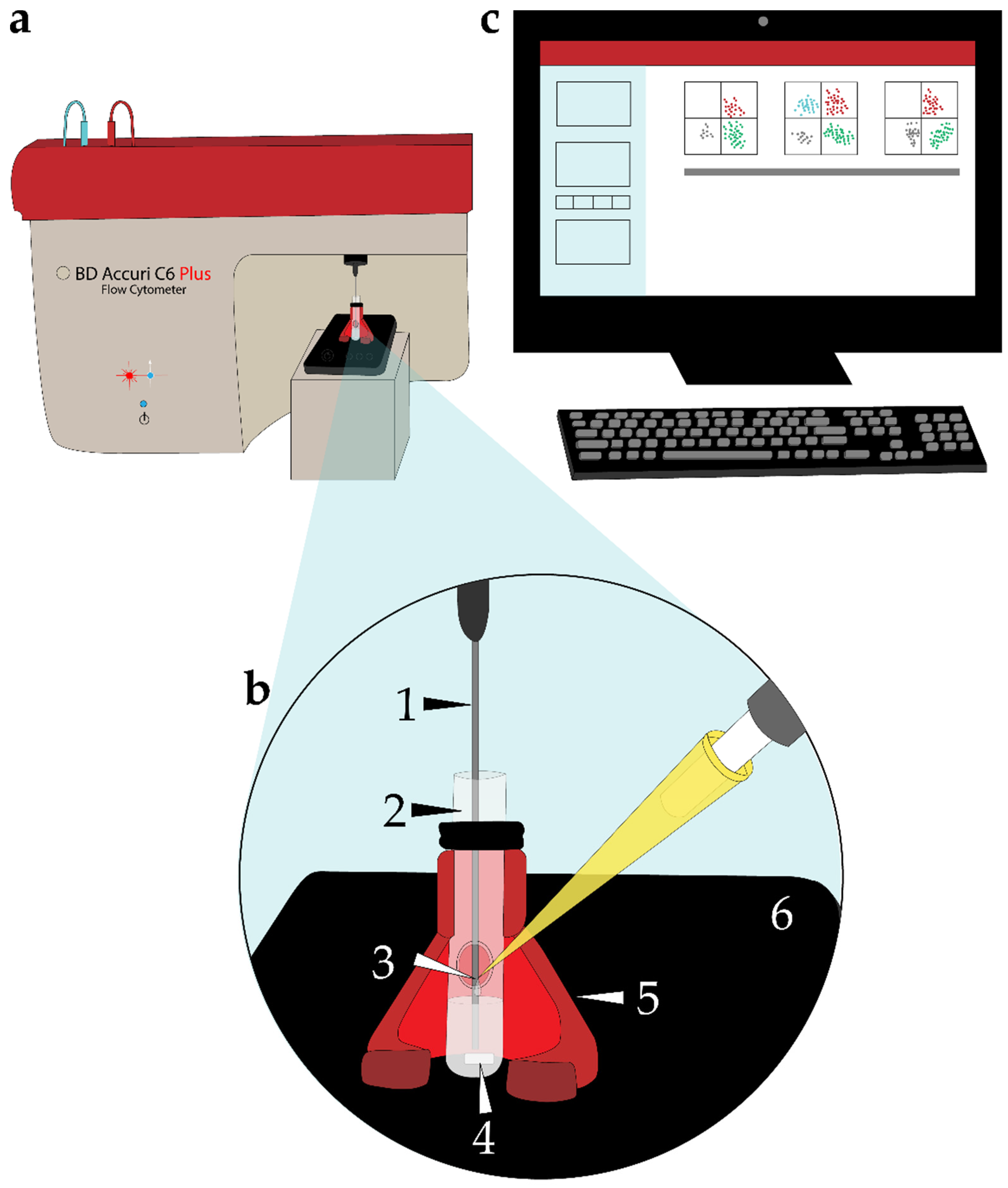 a

c

BD Accuri C6 Plus
Flow Cytometer

b

1

2

3

4

5

6