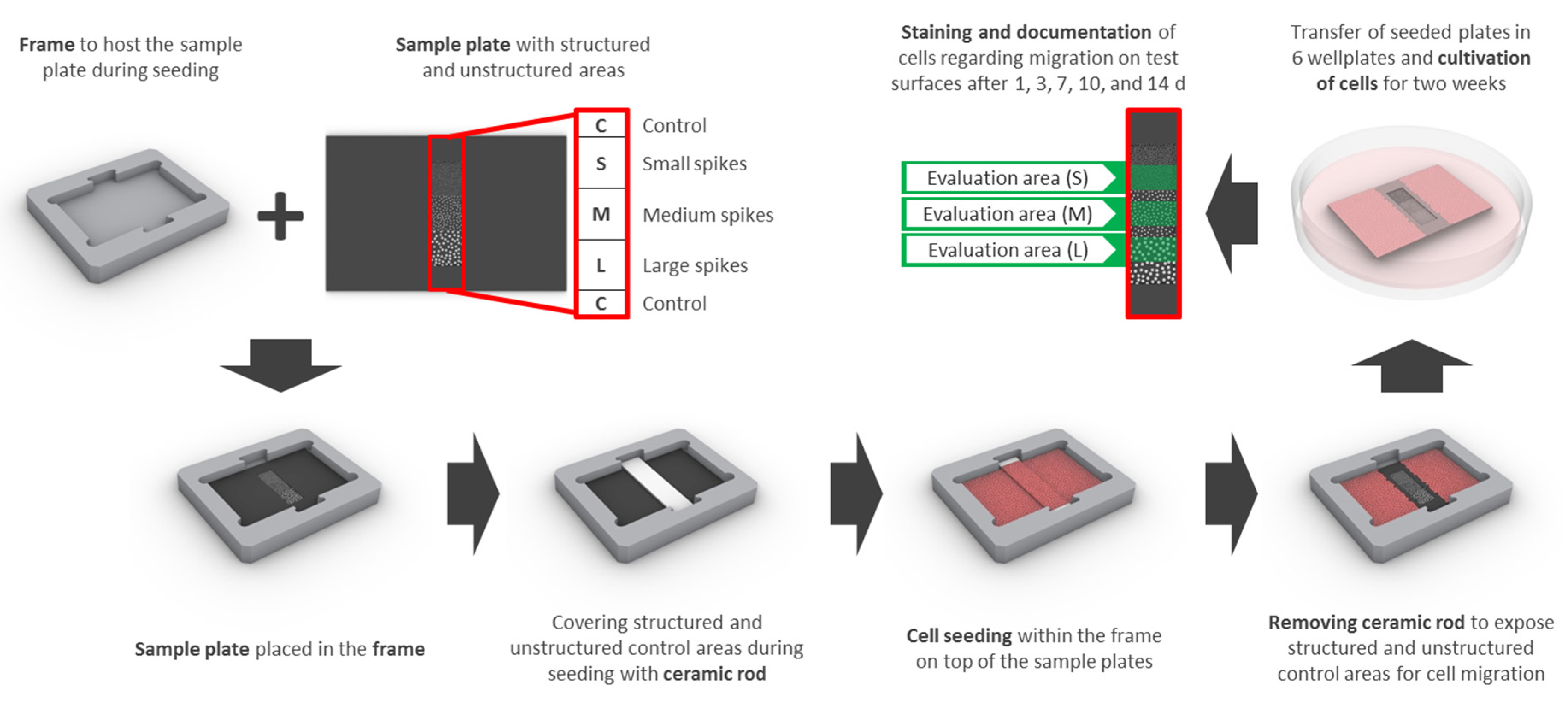 Frame to host the sample plate during seeding

Sample plate with structured and unstructured areas

C Control
S Small spikes
M Medium spikes
L Large spikes
C Control

Staining and documentation of cells regarding migration on test surfaces after 1, 3, 7, 10, and 14 d

Evaluation area (S)
Evaluation area (M)
Evaluation area (L)

Transfer of seeded plates in 6 wellplates and cultivation of cells for two weeks

Sample plate placed in the frame

Covering structured and unstructured control areas during seeding with ceramic rod

Cell seeding within the frame on top of the sample plates

Removing ceramic rod to expose structured and unstructured control areas for cell migration