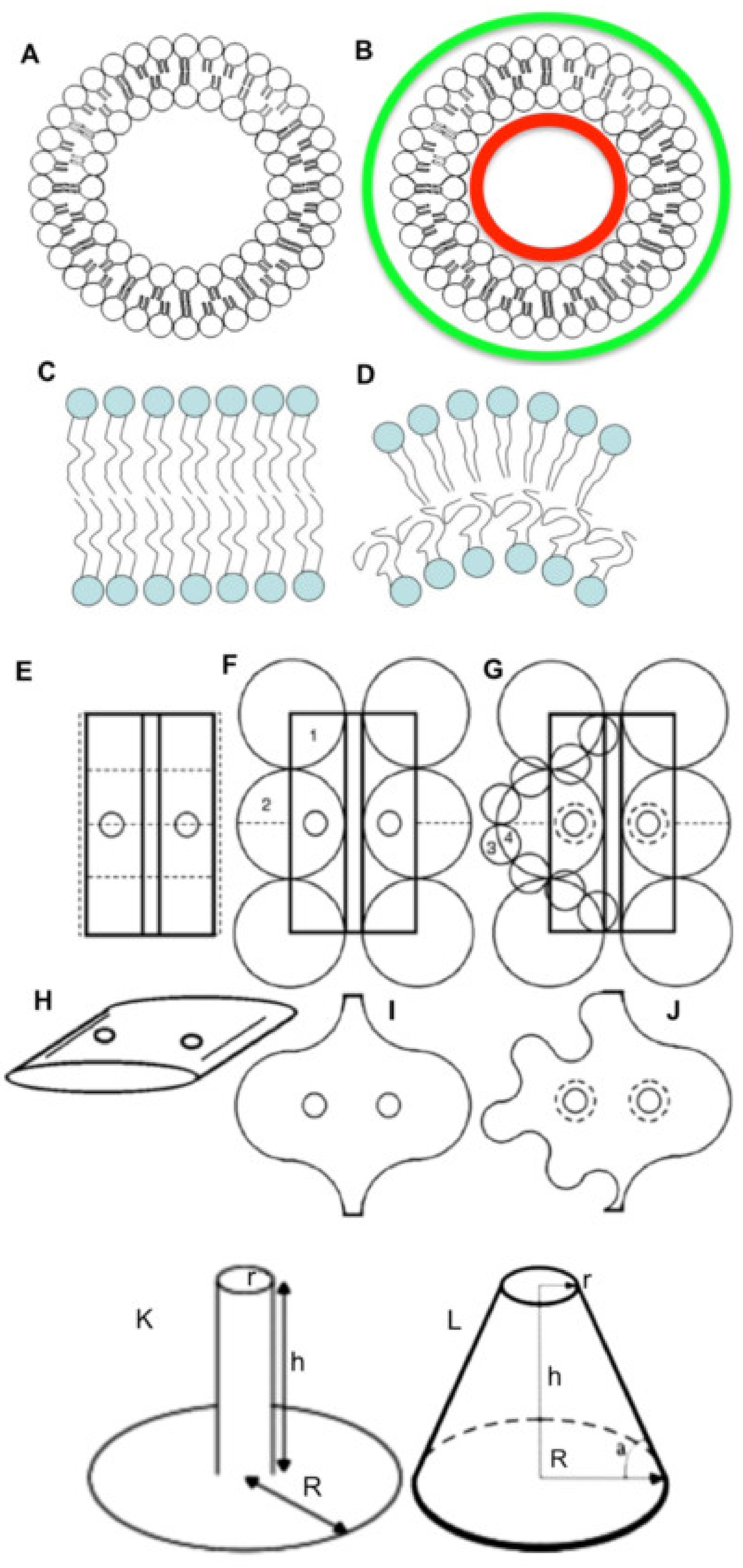 A
B
C
D
E
F
1
2
G
3
4
H
I
J
K
r
h
R
L
r
h
R
a