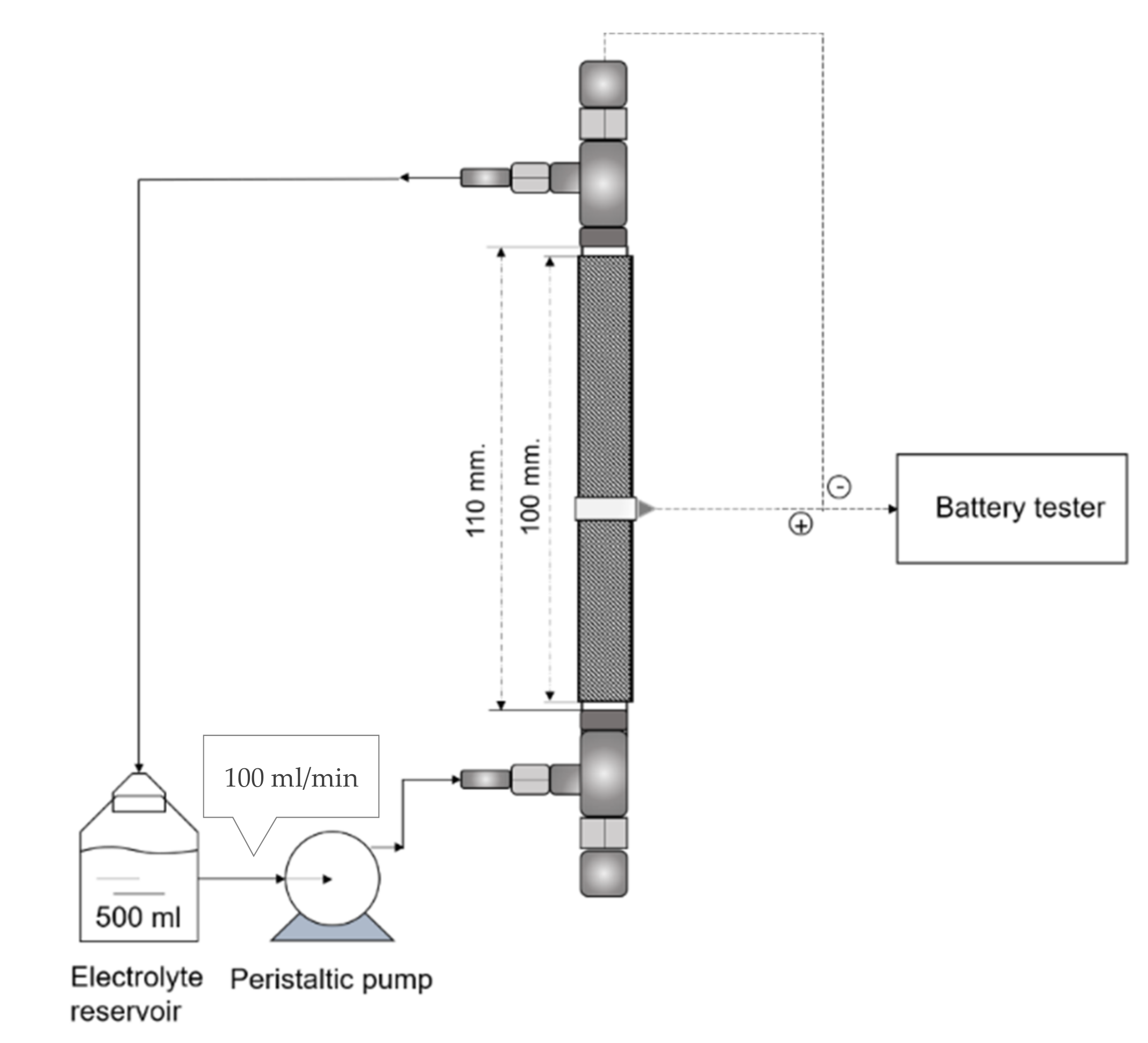 110 mm.

100 mm.

-

+

Battery tester

100 ml/min

500 ml

Electrolyte reservoir

Peristaltic pump