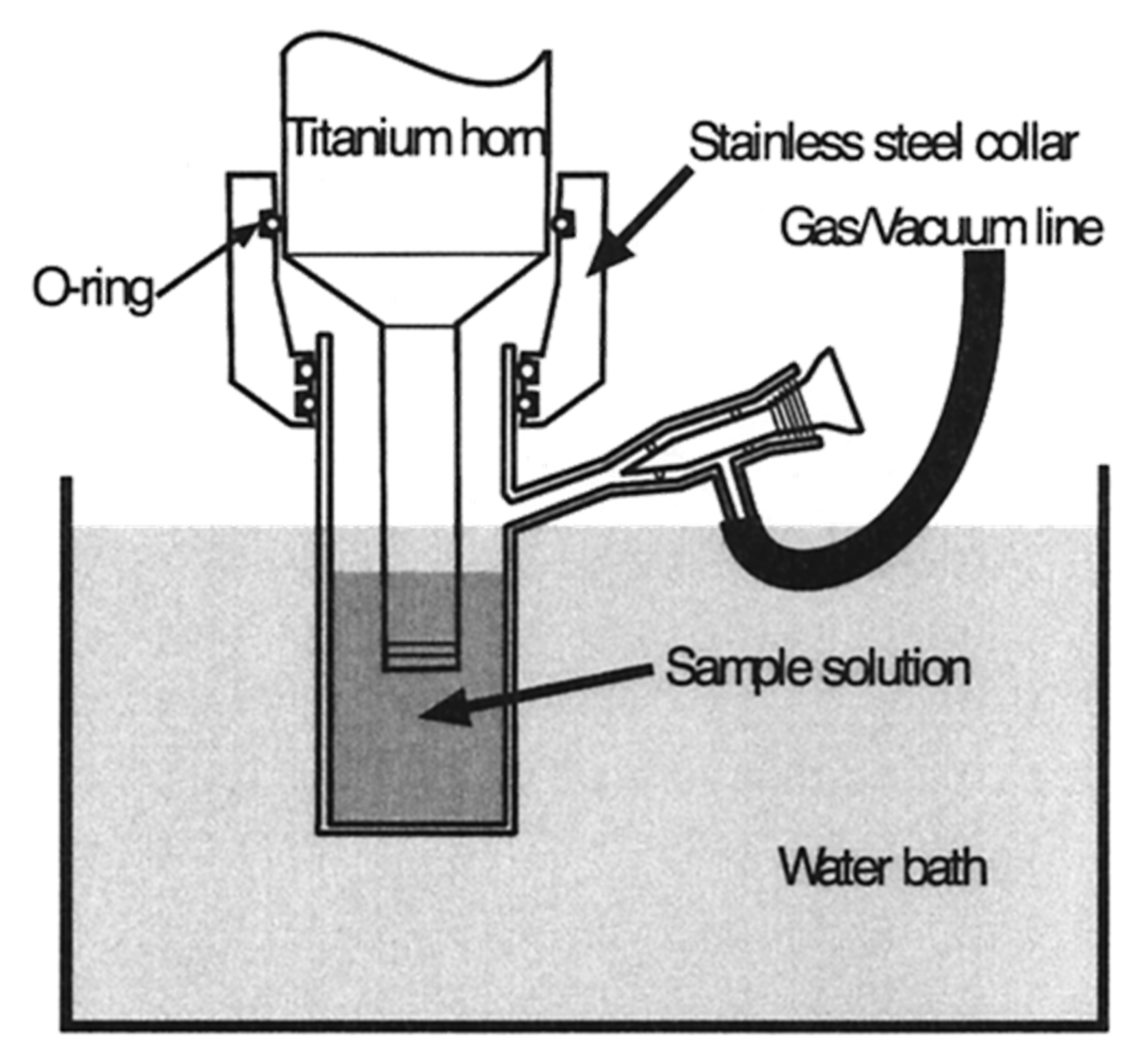 Titanium horn
Stainless steel collar
Gas/Vacuum line
O-ring
Sample solution
Water bath