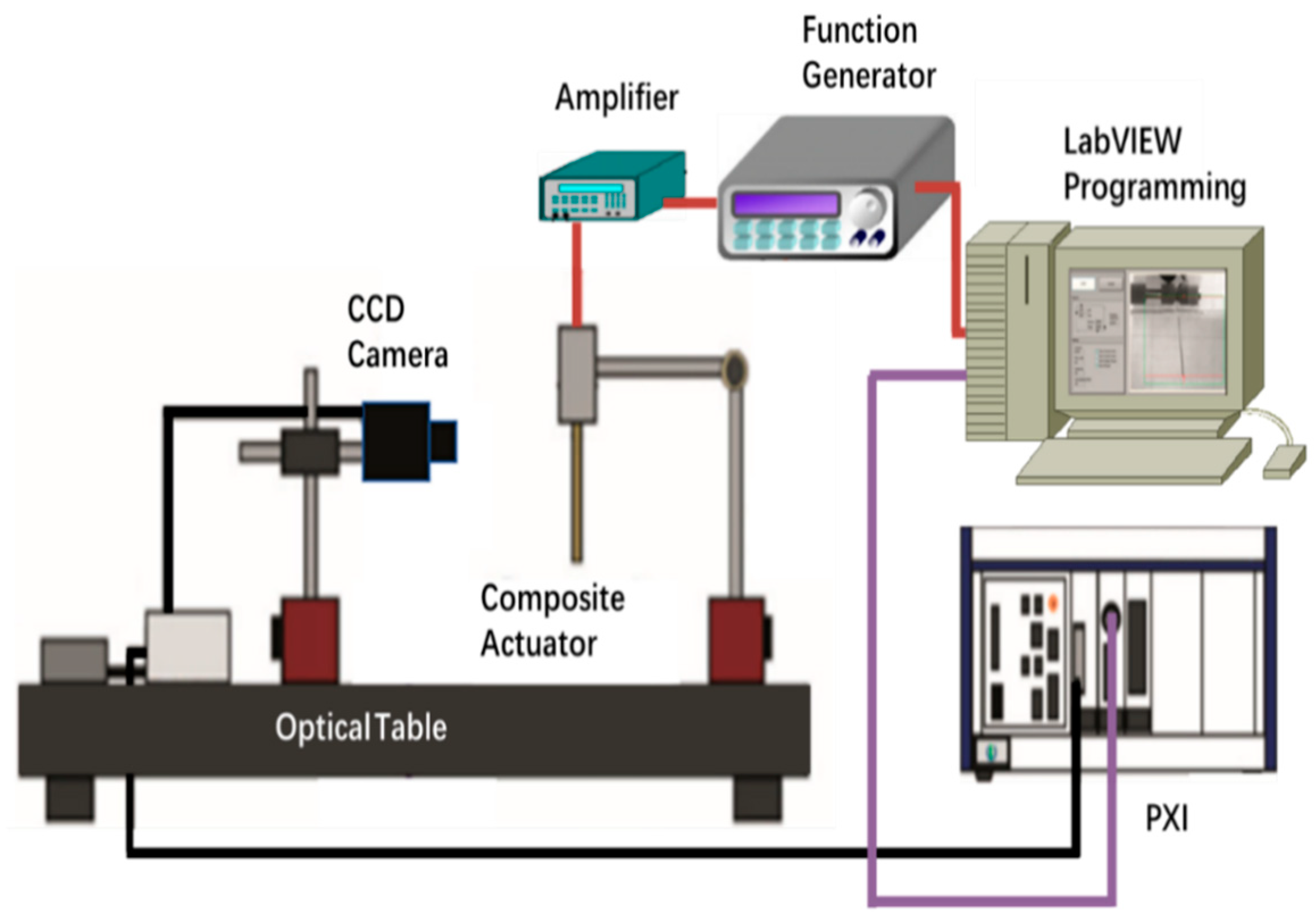 Function Generator

Amplifier

LabVIEW Programming

CCD Camera

Composite Actuator

Optical Table

PXI