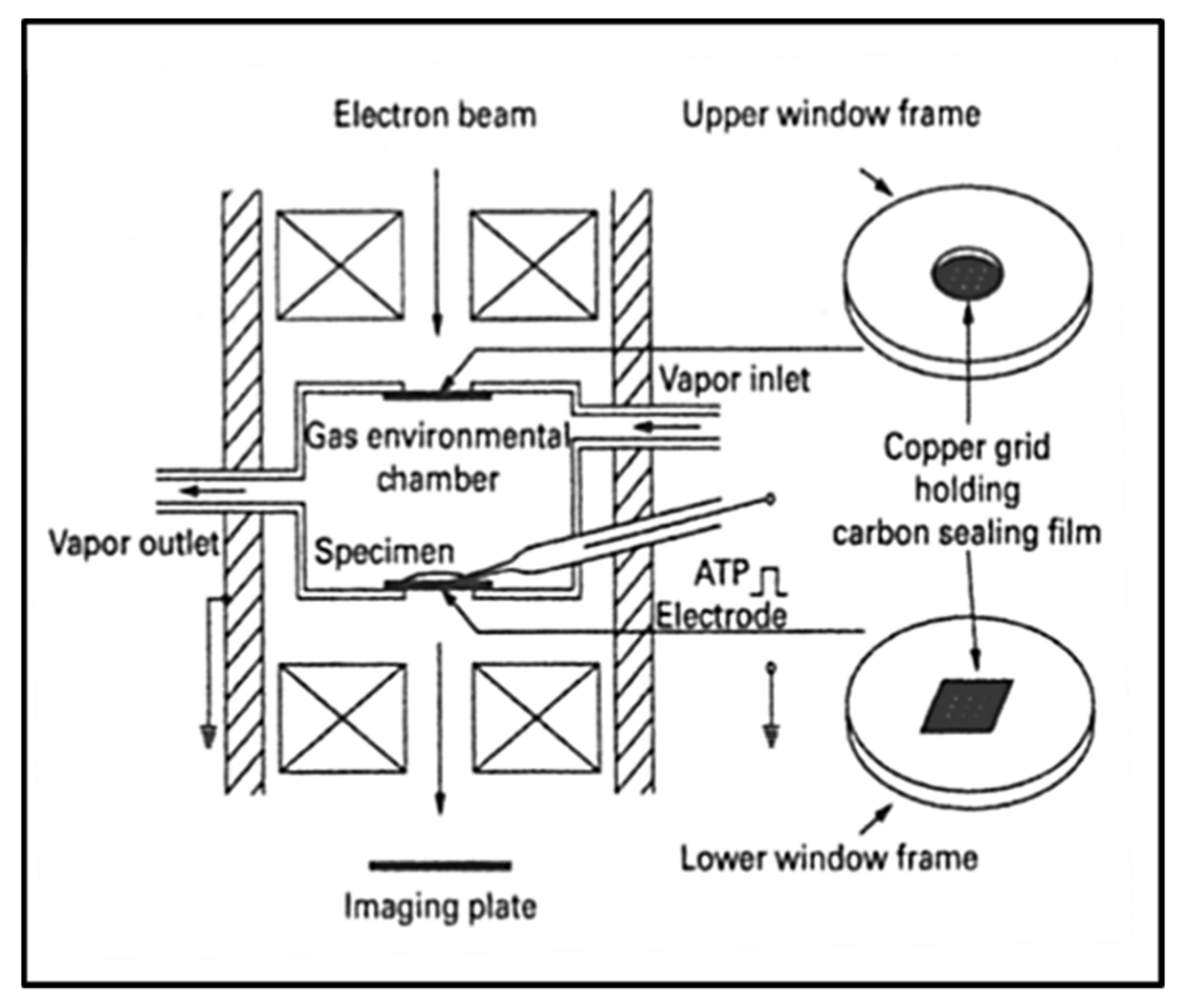 Electron beam

Upper window frame

Vapor inlet

Gas environmental chamber

Copper grid holding carbon sealing film

Vapor outlet

Specimen

ATP

Electrode

Lower window frame

Imaging plate