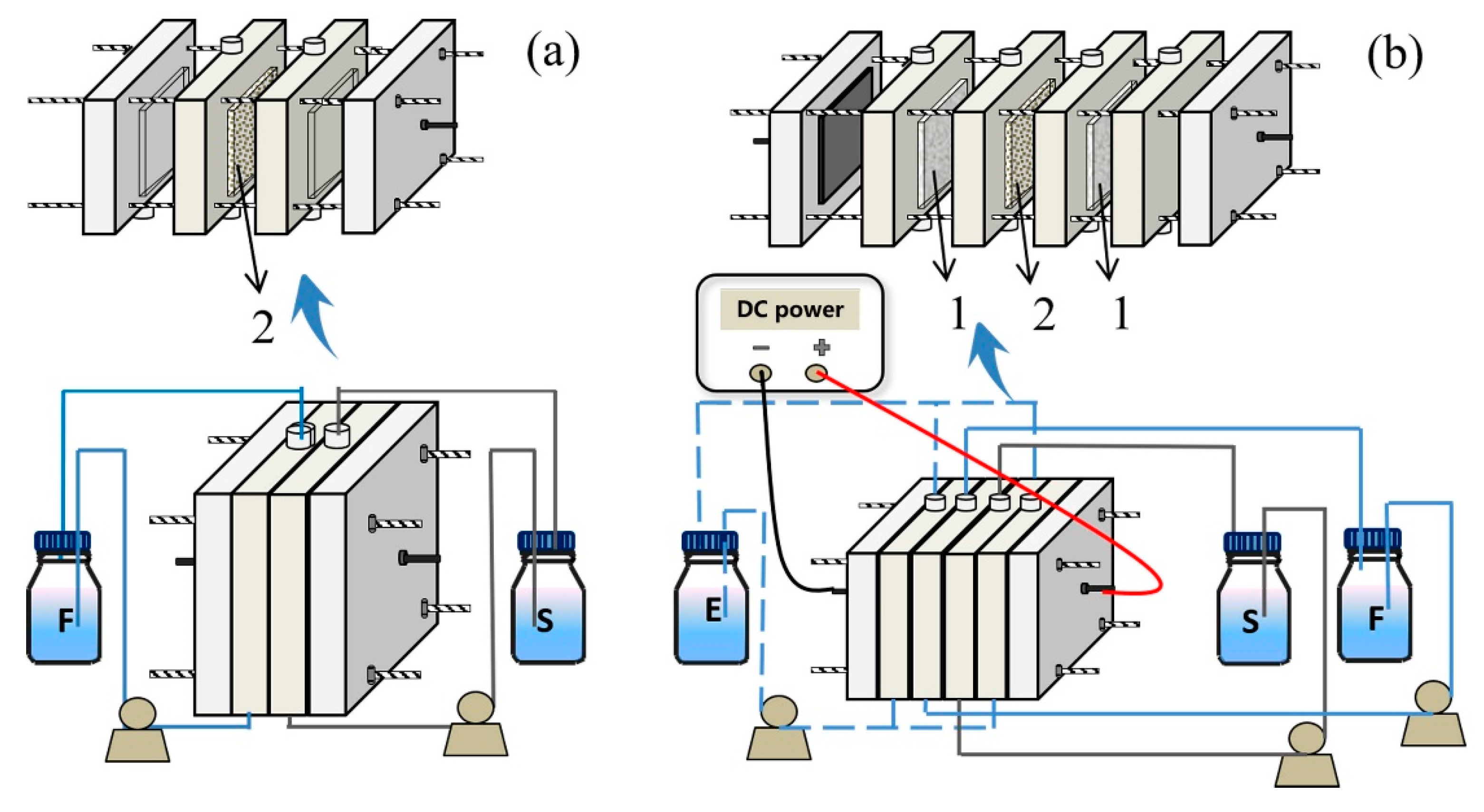 (a)

2

F

S

(b)

DC power

−

+

1

2

1

E

S

F