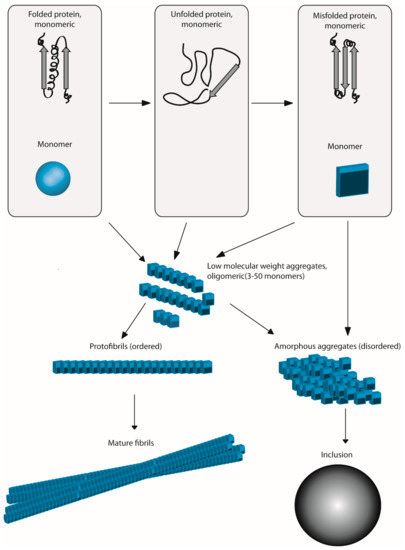 Folded protein, monomeric

Monomer

Unfolded protein, monomeric

Misfolded protein, monomeric

Monomer

Low molecular weight aggregates, oligomeric(3-50 monomers)

Protofibrils (ordered)

Amorphous aggregates (disordered)

Mature fibrils

Inclusion