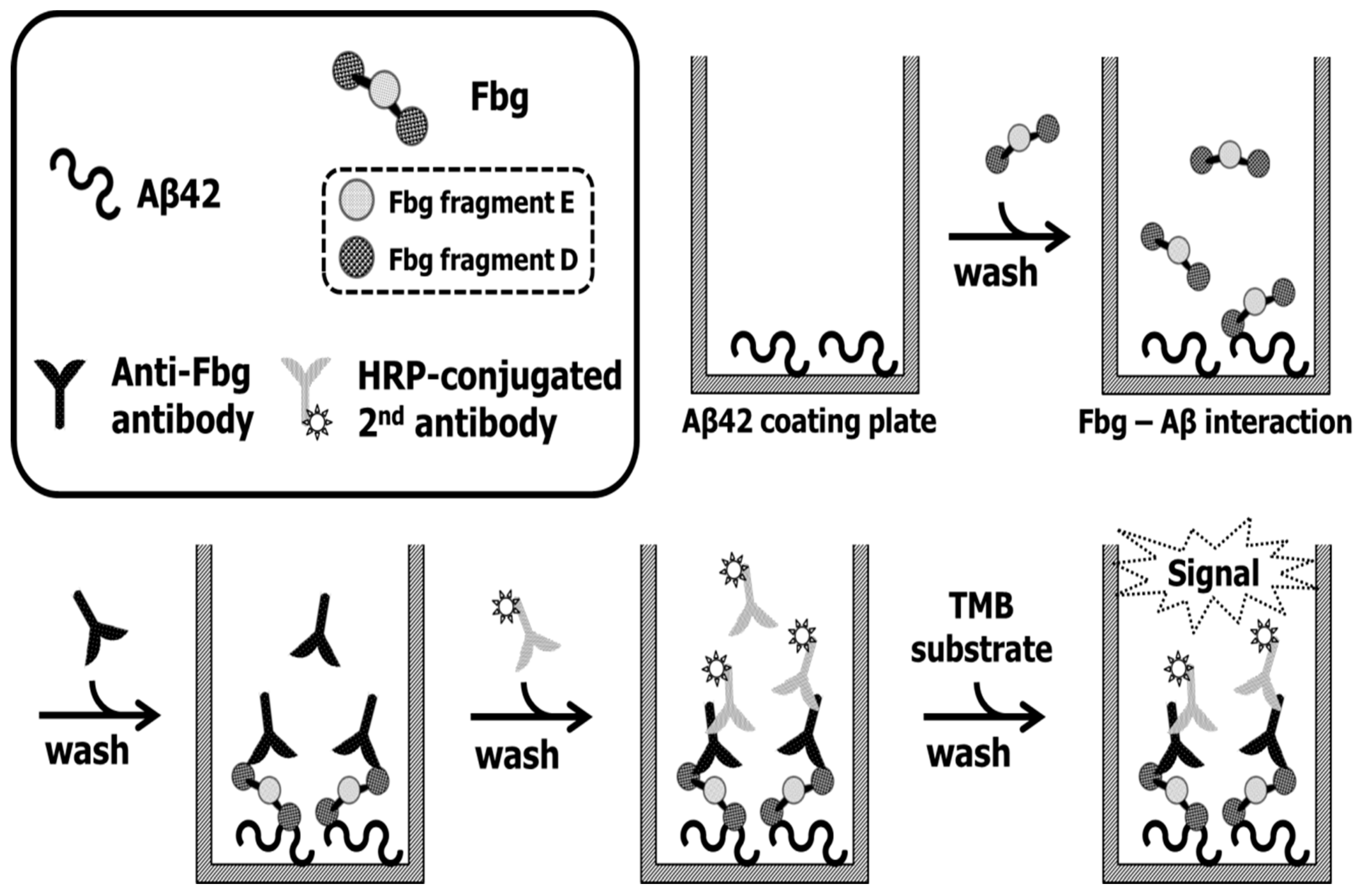 Fbg

Aβ42

Fbg fragment E

Fbg fragment D

Anti-Fbg antibody

HRP-conjugated $2^{nd}$ antibody

Aβ42 coating plate

wash

Fbg – Aβ interaction

wash

wash

TMB substrate

wash

Signal